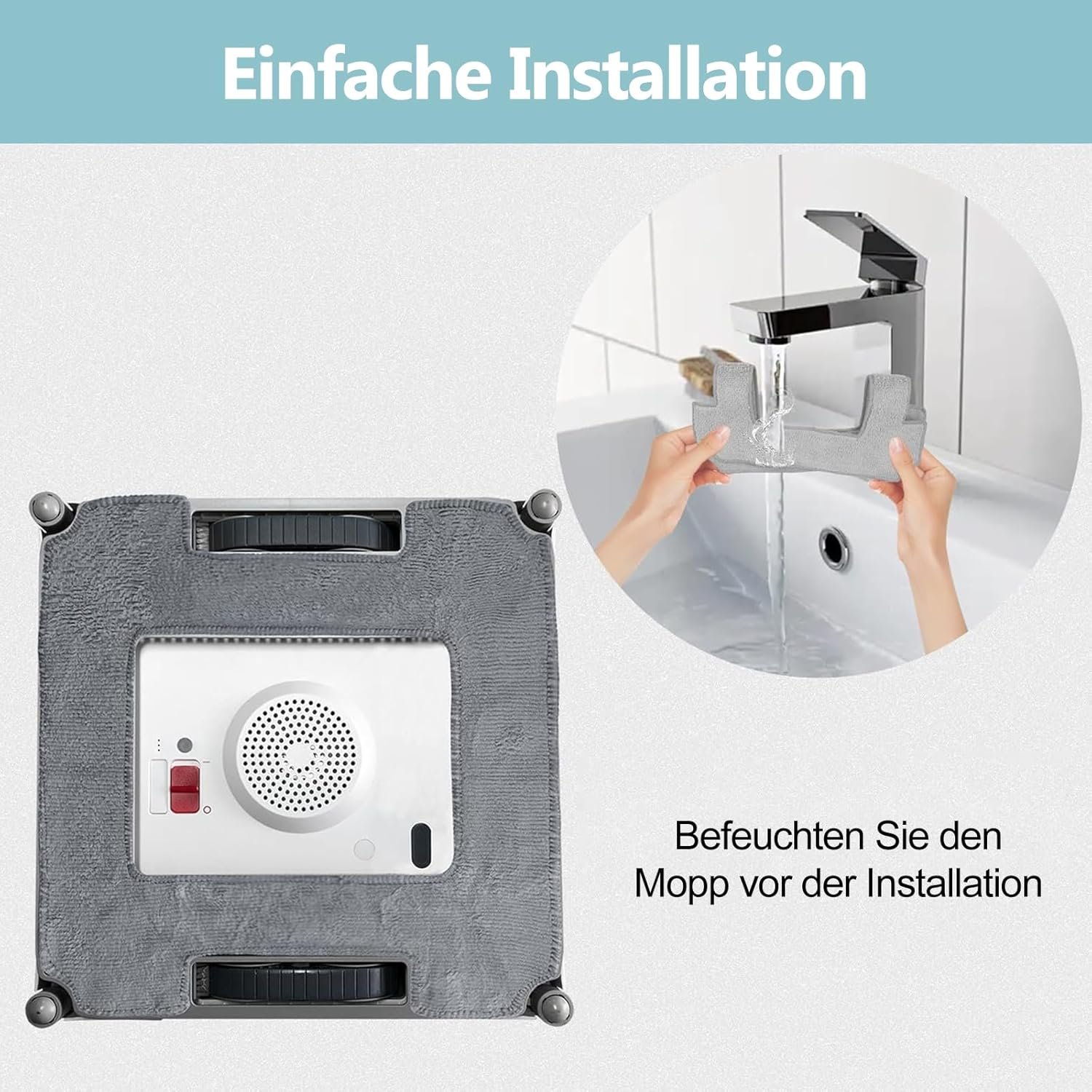 Einfache Installation

Befeuchten Sie den Mopp vor der Installation