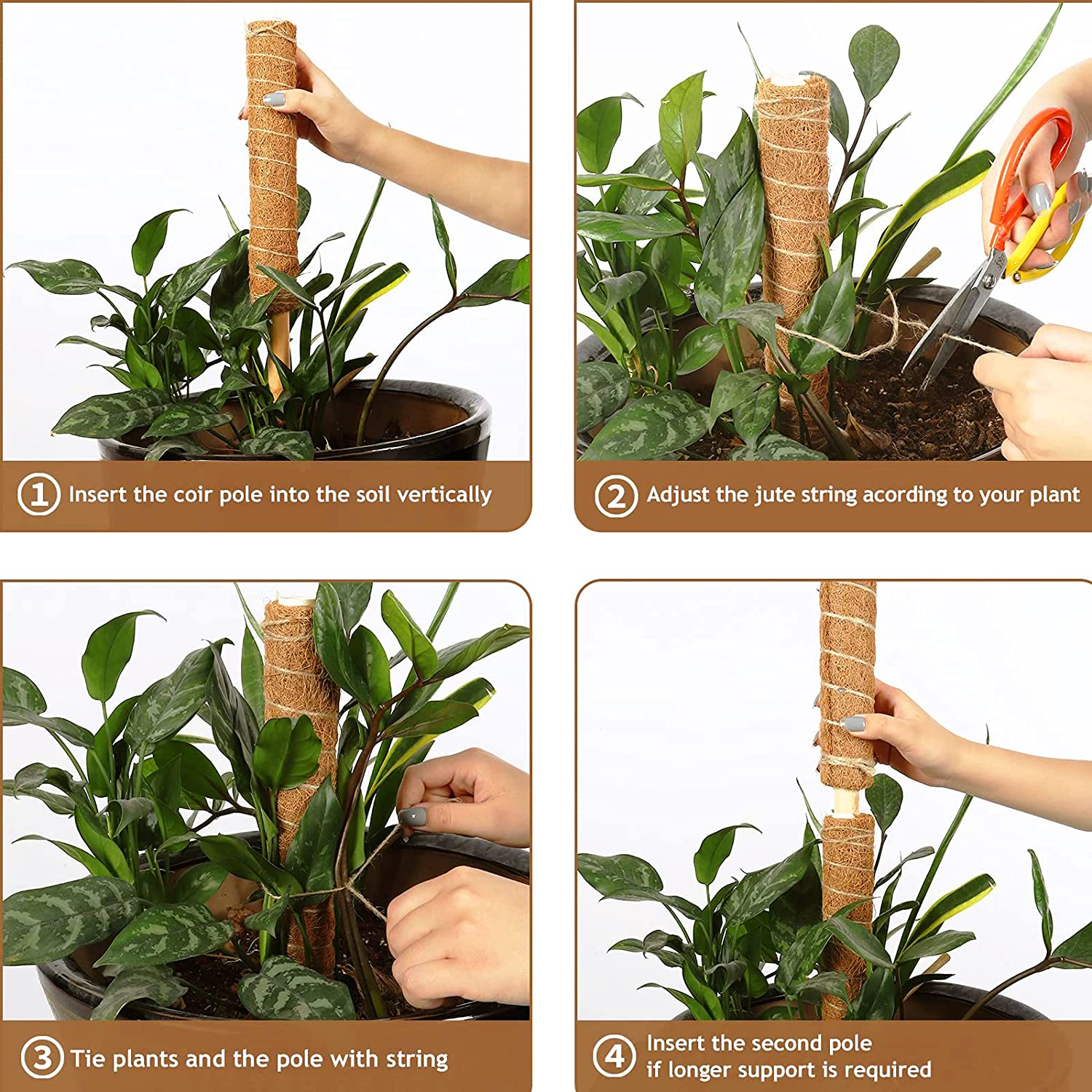 1 Insert the coir pole into the soil vertically

2 Adjust the jute string acording to your plant

3 Tie plants and the pole with string

4 Insert the second pole if longer support is required