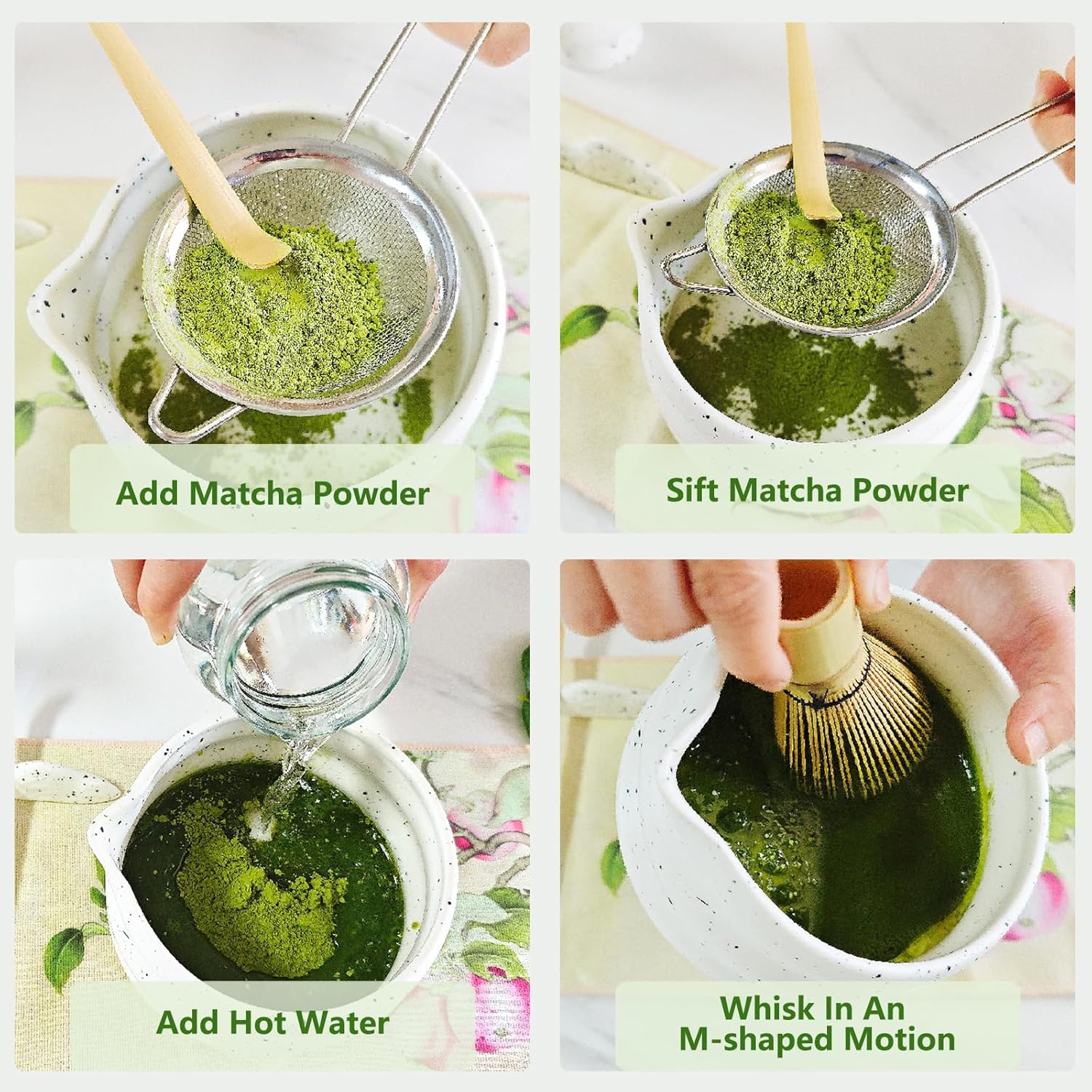 Add Matcha Powder

Sift Matcha Powder

Add Hot Water

Whisk In An M-shaped Motion