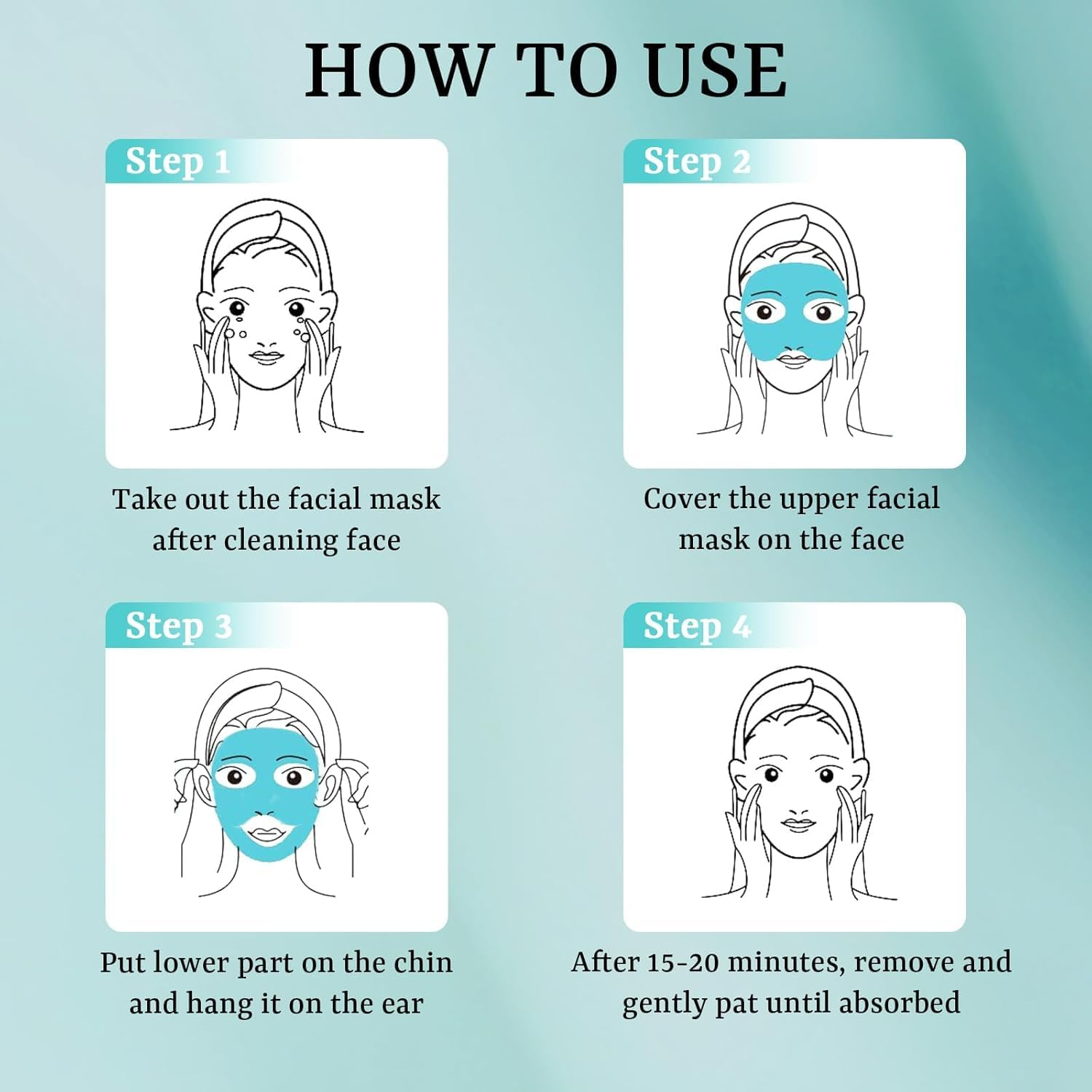 HOW TO USE

Step 1

Take out the facial mask after cleaning face

Step 2

Cover the upper facial mask on the face

Step 3

Put lower part on the chin and hang it on the ear

Step 4

After 15-20 minutes, remove and gently pat until absorbed