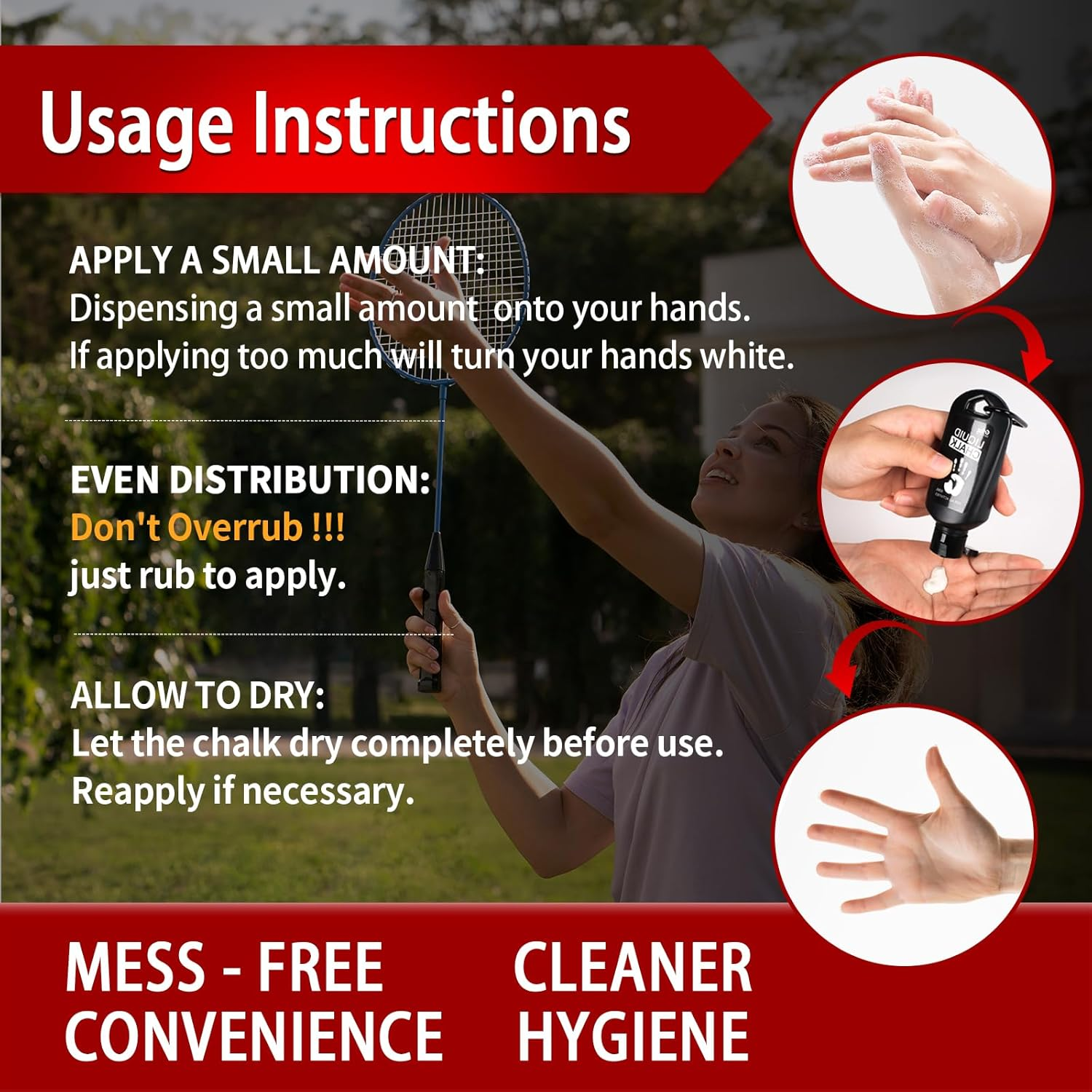 Usage Instructions

APPLY A SMALL AMOUNT:
Dispensing a small amount onto your hands. If applying too much will turn your hands white.

EVEN DISTRIBUTION:
Don't Overrub !!!
just rub to apply.

ALLOW TO DRY:
Let the chalk dry completely before use. Reapply if necessary.

LIQUID CHALK

MESS - FREE CONVENIENCE

CLEANER HYGIENE