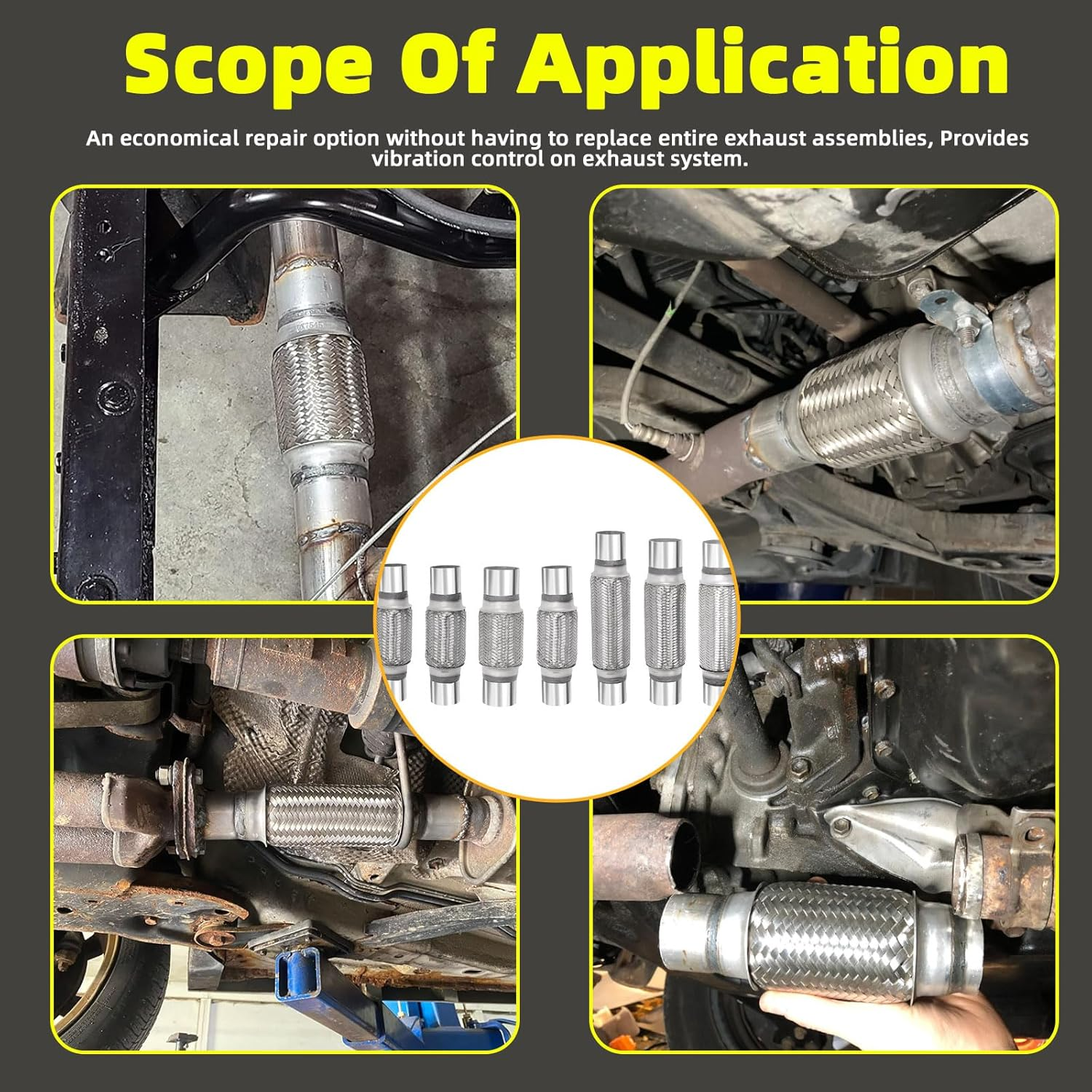 Scope Of Application

An economical repair option without having to replace entire exhaust assemblies, Provides vibration control on exhaust system.