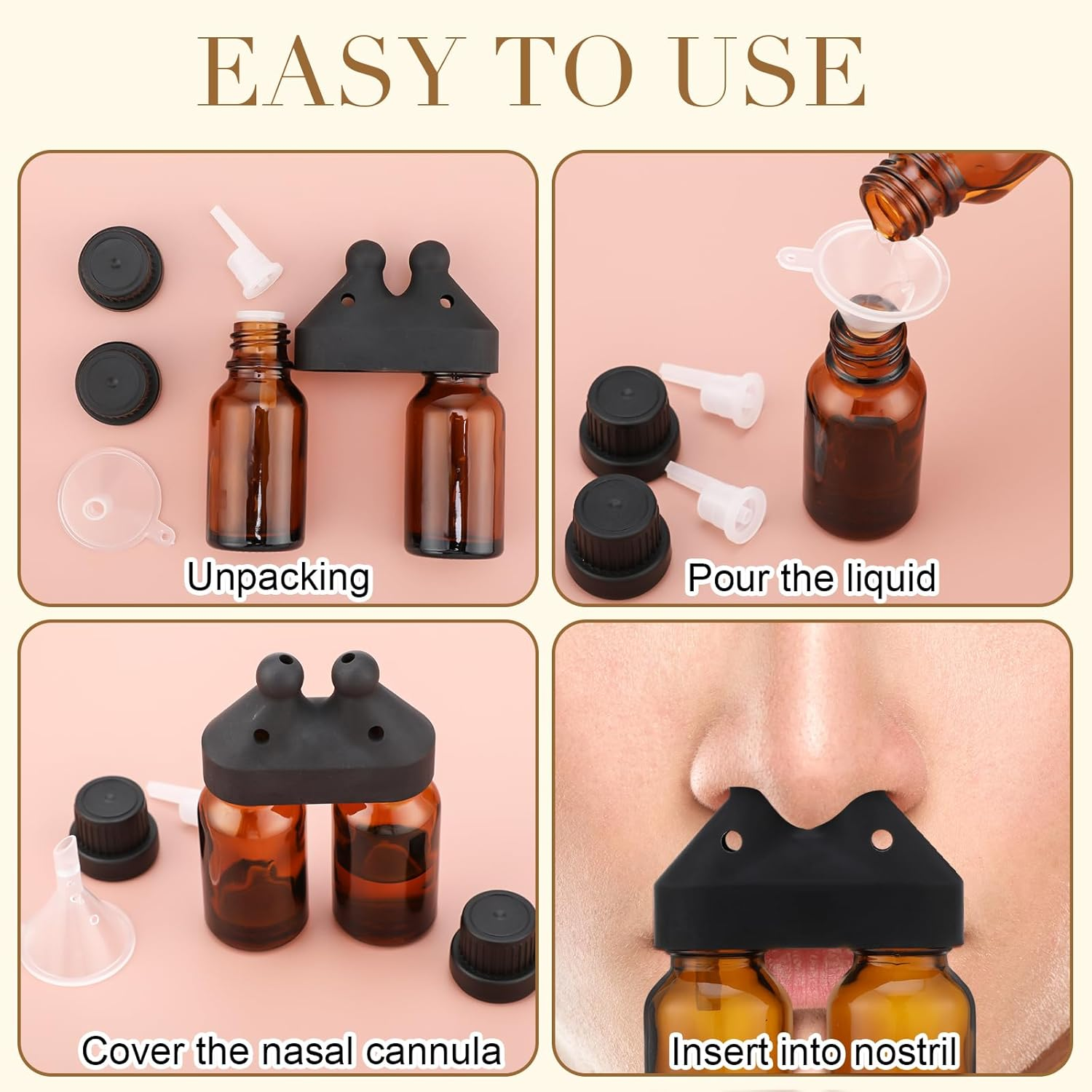 EASY TO USE

Unpacking

Pour the liquid

Cover the nasal cannula

Insert into nostril