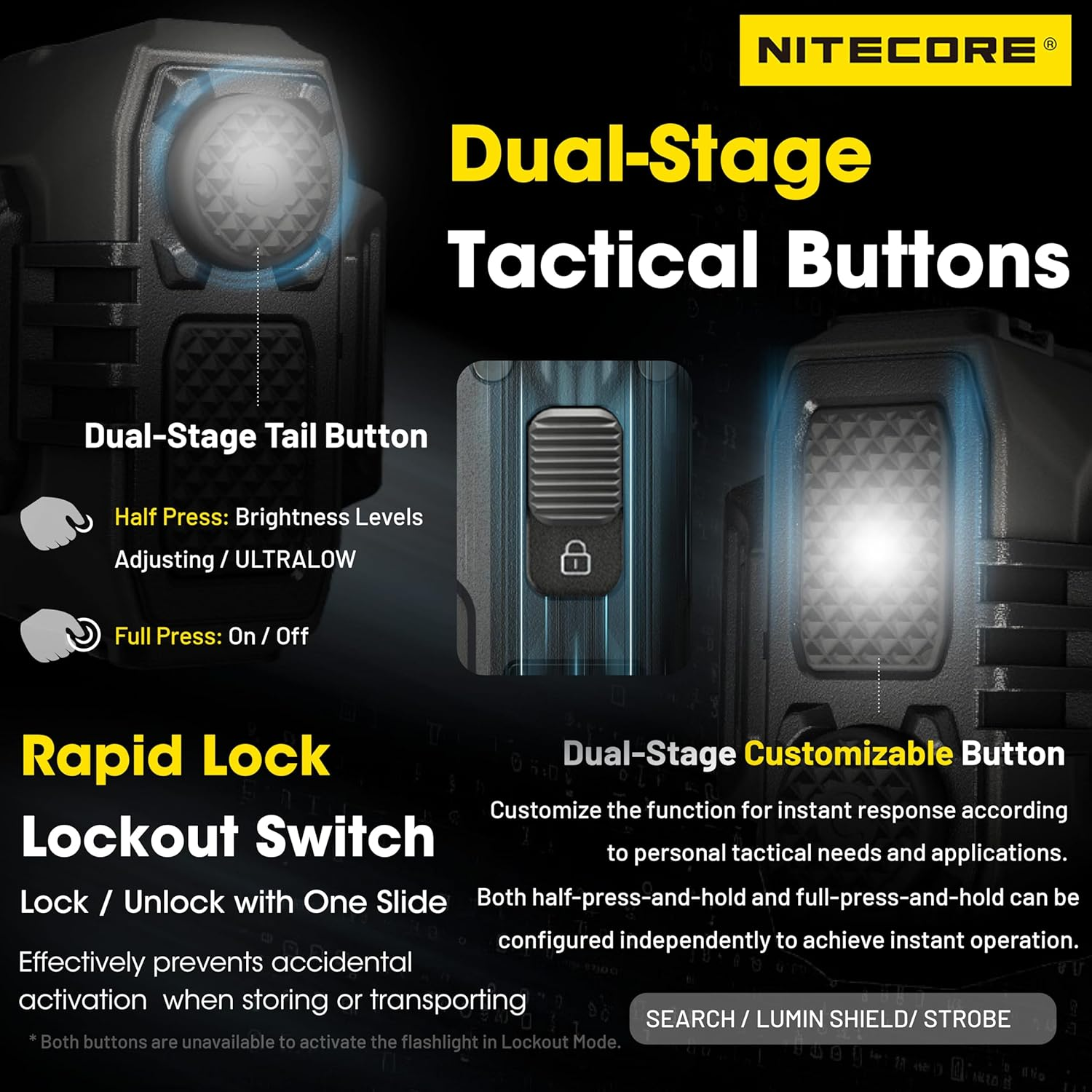 NITECORE®

Dual-Stage
Tactical Buttons

Dual-Stage Tail Button

Half Press: Brightness Levels Adjusting / ULTRALOW

Full Press: On / Off

Rapid Lock
Lockout Switch

Lock / Unlock with One Slide

Effectively prevents accidental activation when storing or transporting

* Both buttons are unavailable to activate the flashlight in Lockout Mode.

Dual-Stage Customizable Button

Customize the function for instant response according to personal tactical needs and applications. Both half-press-and-hold and full-press-and-hold can be configured independently to achieve instant operation.

SEARCH / LUMIN SHIELD/ STROBE