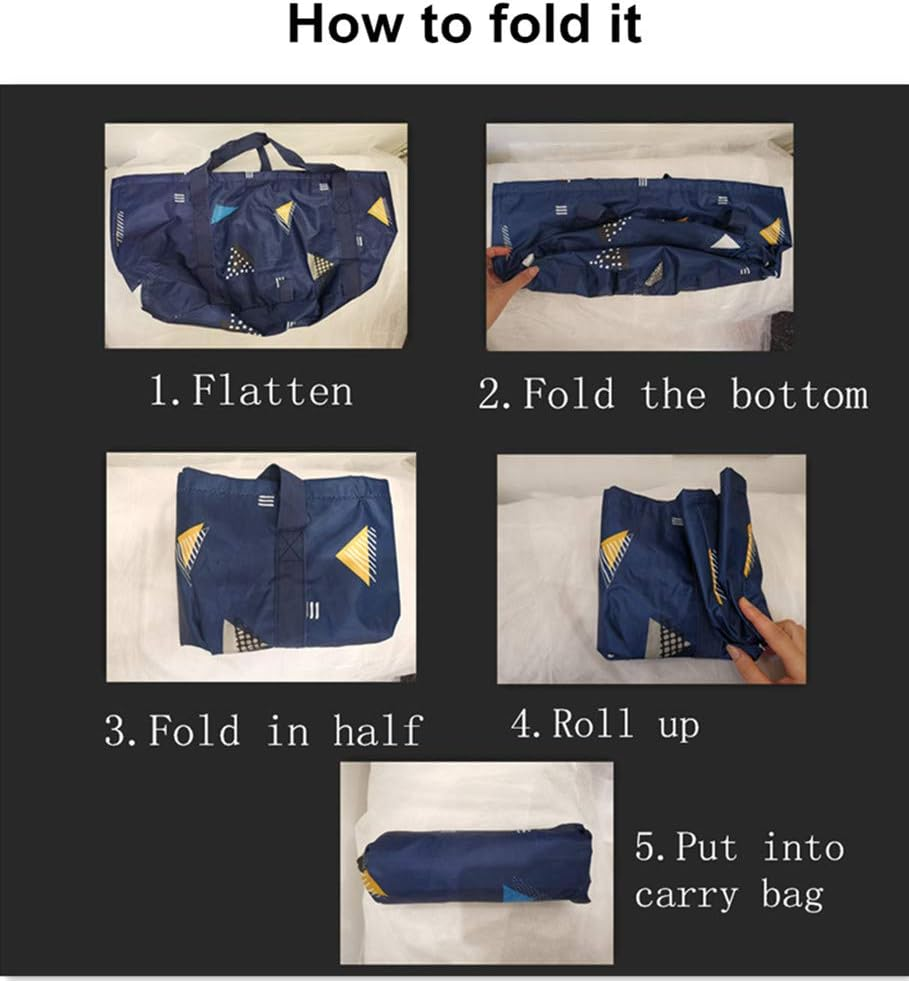 How to fold it

1. Flatten

2. Fold the bottom

3. Fold in half

4. Roll up

5. Put into carry bag