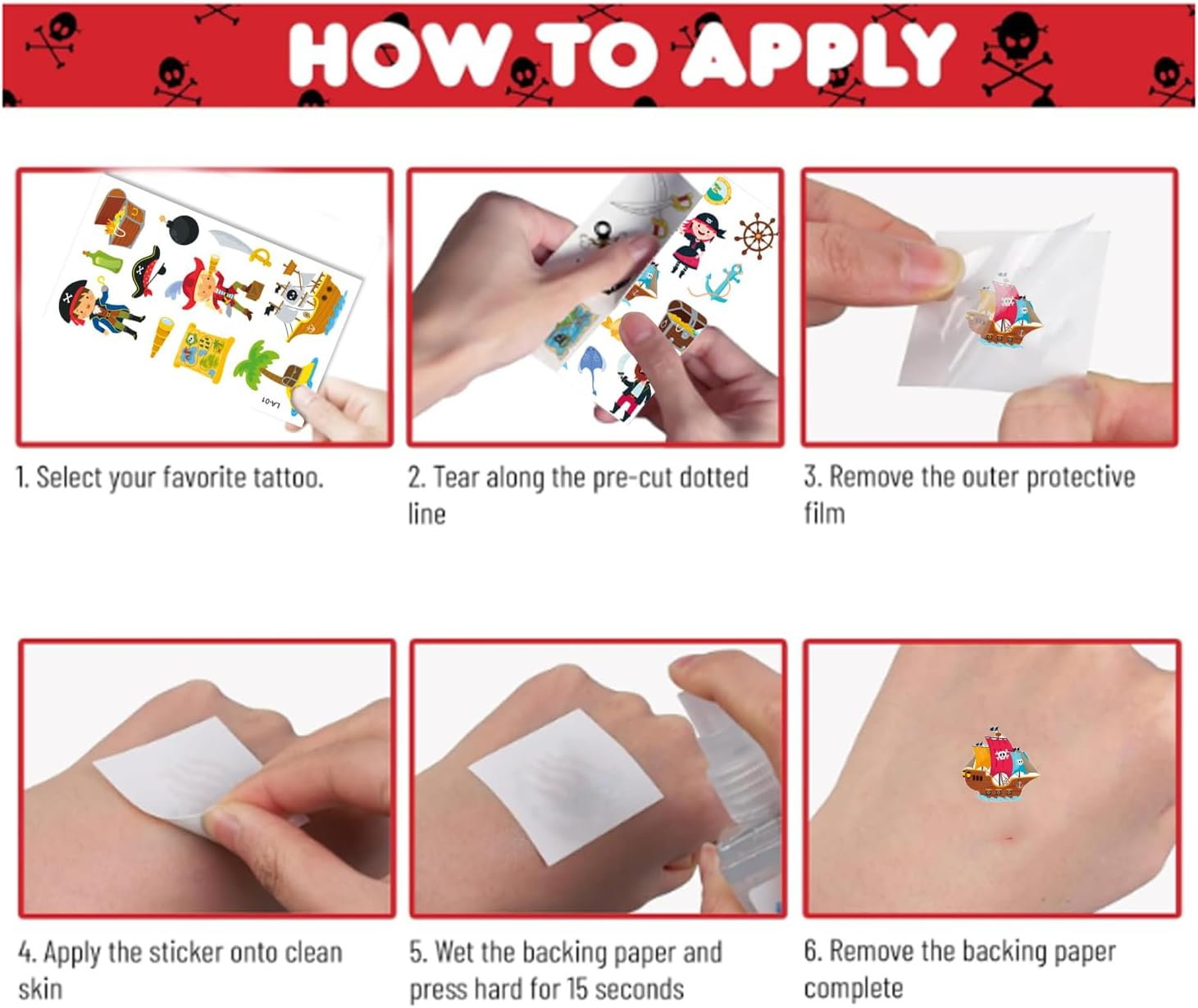 HOW TO APPLY

LA-01

1. Select your favorite tattoo.

2. Tear along the pre-cut dotted line

3. Remove the outer protective film

4. Apply the sticker onto clean skin

5. Wet the backing paper and press hard for 15 seconds

6. Remove the backing paper complete