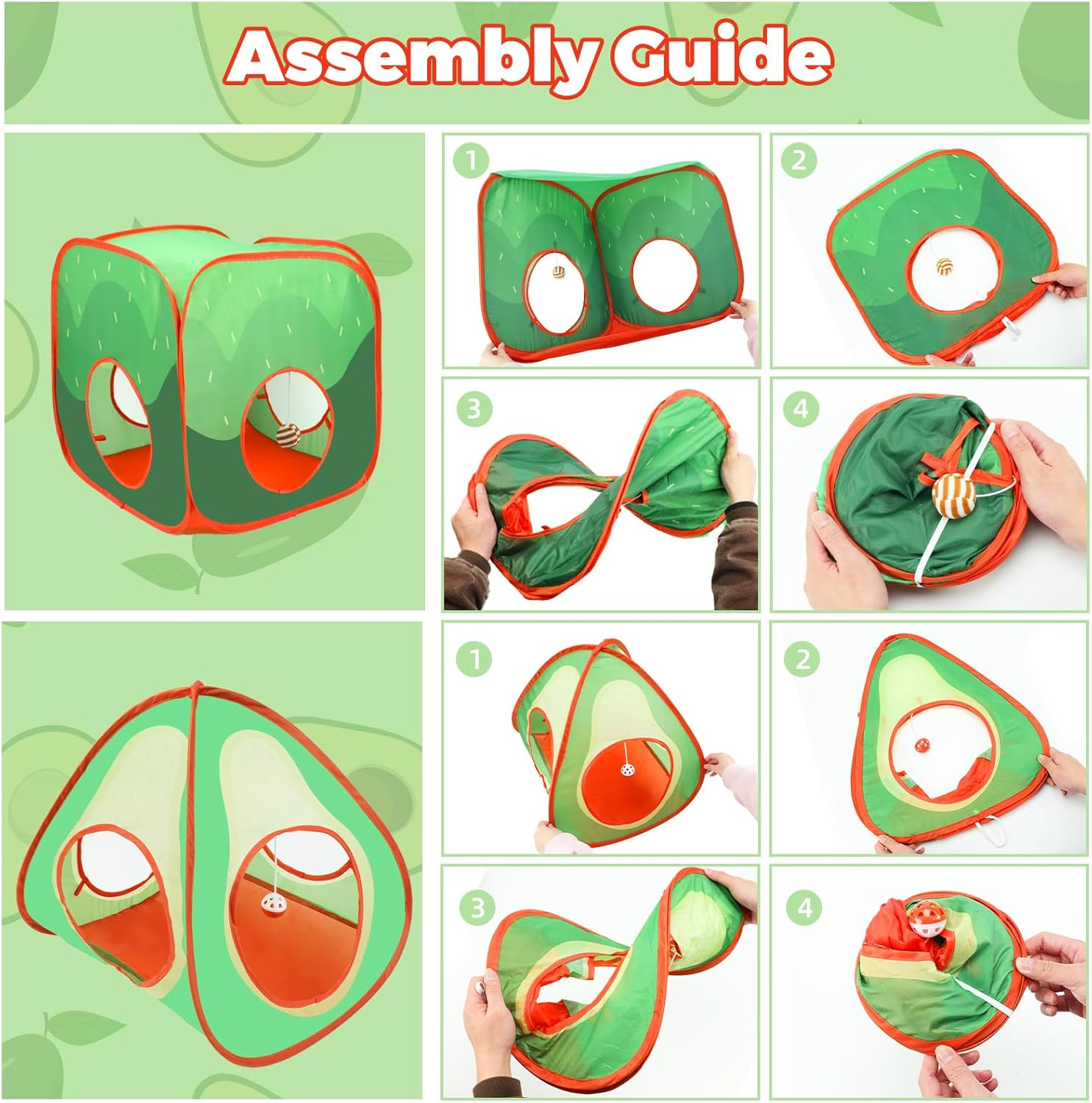 Assembly Guide

1

2

3

4

1

2

3

4