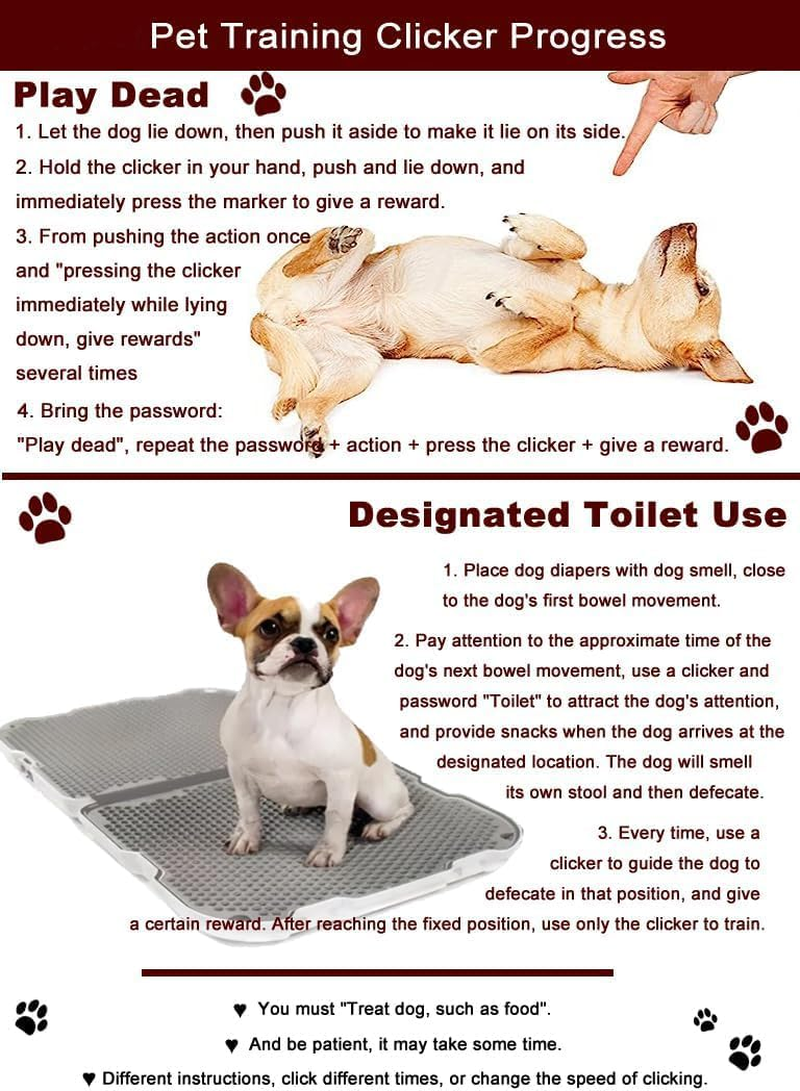 Pet Training Clicker Progress

Play Dead

1. Let the dog lie down, then push it aside to make it lie on its side.

2. Hold the clicker in your hand, push and lie down, and immediately press the marker to give a reward.

3. From pushing the action once and "pressing the clicker immediately while lying down, give rewards" several times

4. Bring the password: "Play dead", repeat the password + action + press the clicker + give a reward.

Designated Toilet Use

1. Place dog diapers with dog smell, close to the dog's first bowel movement.

2. Pay attention to the approximate time of the dog's next bowel movement, use a clicker and password "Toilet" to attract the dog's attention, and provide snacks when the dog arrives at the designated location. The dog will smell its own stool and then defecate.

3. Every time, use a clicker to guide the dog to defecate in that position, and give a certain reward. After reaching the fixed position, use only the clicker to train.

♥ You must "Treat dog, such as food".

♥ And be patient, it may take some time.

♥ Different instructions, click different times, or change the speed of clicking.