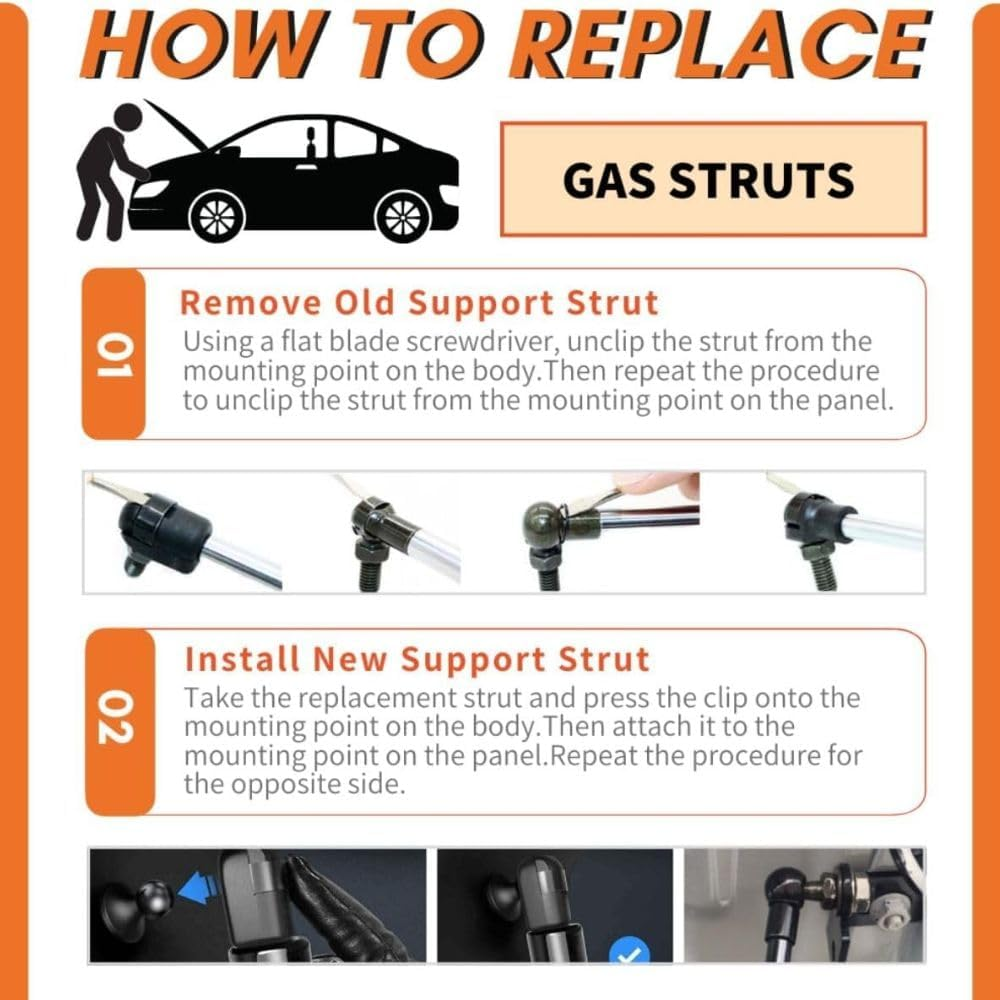 HOW TO REPLACE

GAS STRUTS

01

Remove Old Support Strut

Using a flat blade screwdriver, unclip the strut from the mounting point on the body.Then repeat the procedure to unclip the strut from the mounting point on the panel.

02

Install New Support Strut

Take the replacement strut and press the clip onto the mounting point on the body.Then attach it to the mounting point on the panel.Repeat the procedure for the opposite side.