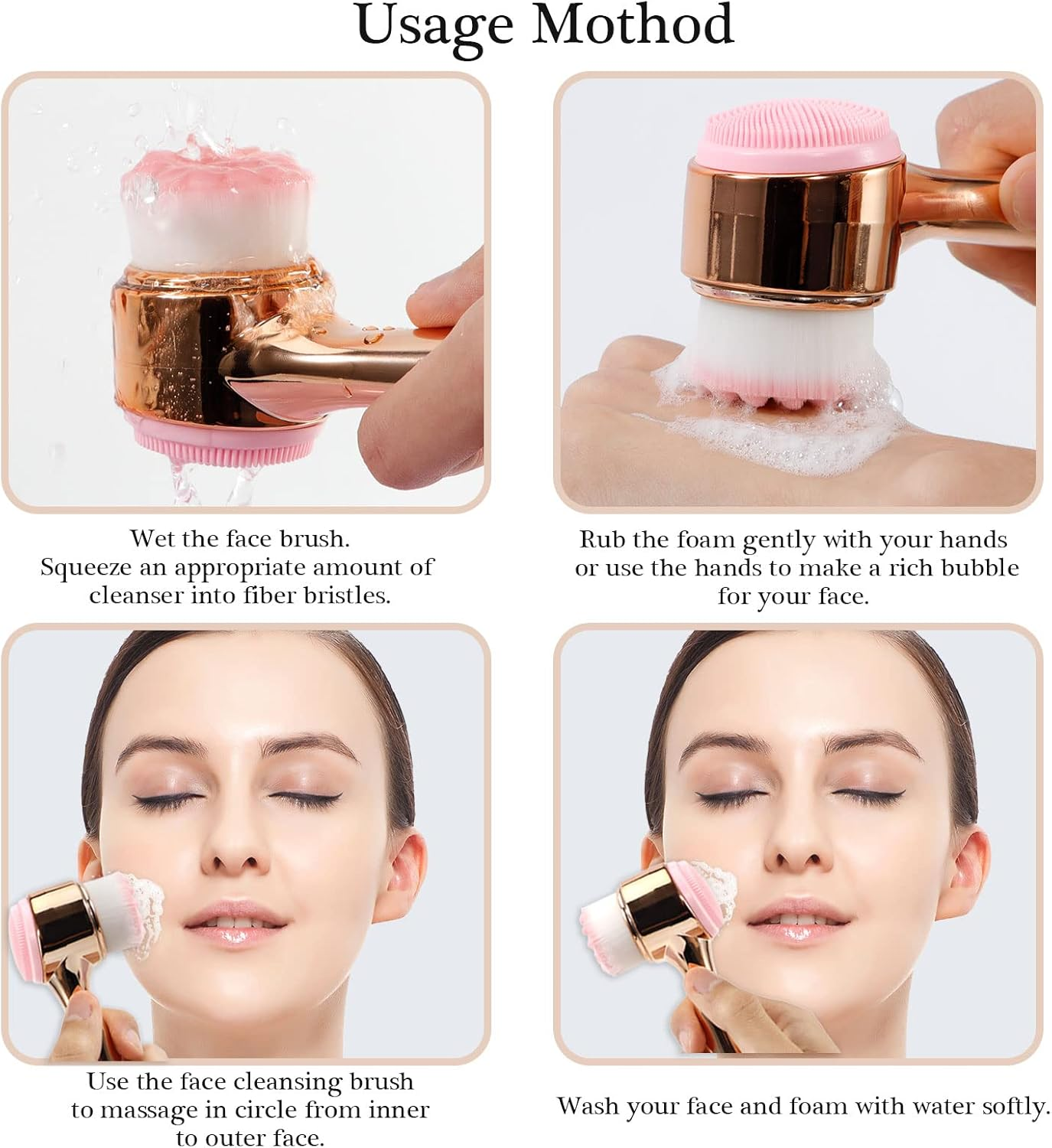 Usage Mothod

Wet the face brush.
Squeeze an appropriate amount of cleanser into fiber bristles.

Rub the foam gently with your hands or use the hands to make a rich bubble for your face.

Use the face cleansing brush to massage in circle from inner to outer face.

Wash your face and foam with water softly.