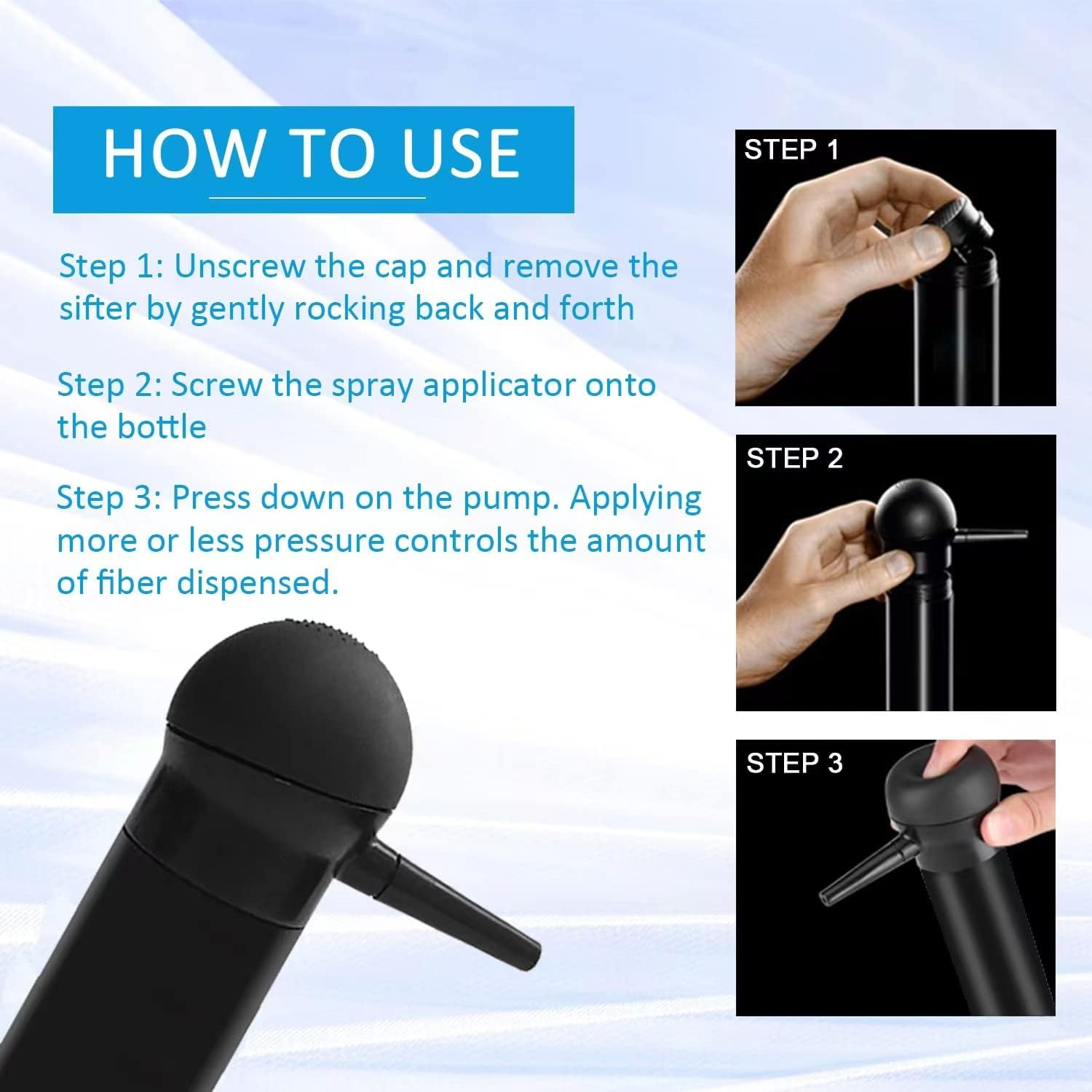 HOW TO USE

Step 1: Unscrew the cap and remove the sifter by gently rocking back and forth

Step 2: Screw the spray applicator onto the bottle

Step 3: Press down on the pump. Applying more or less pressure controls the amount of fiber dispensed.

STEP 1

STEP 2

STEP 3