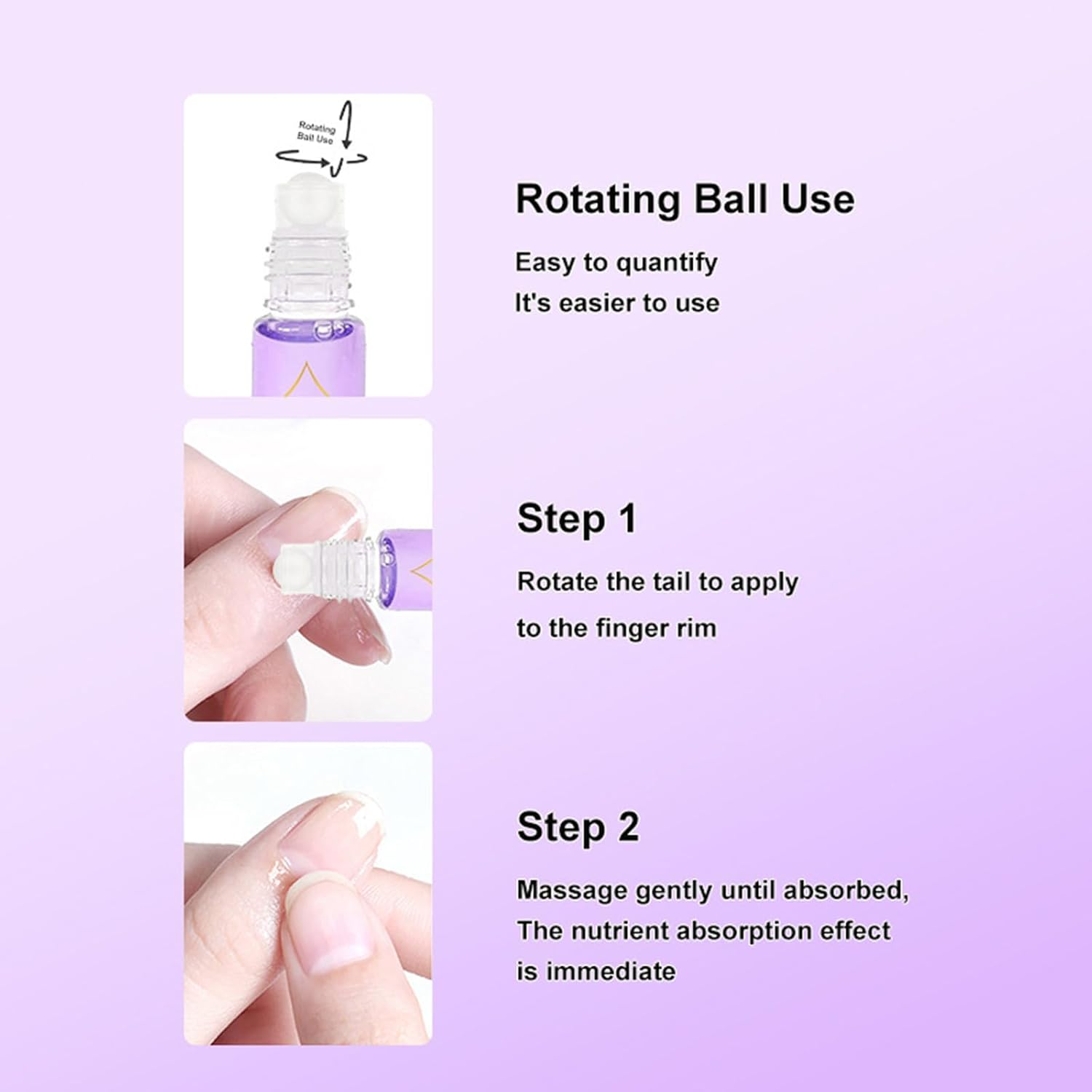 Rotating Ball Use

Rotating Ball Use

Easy to quantify
It's easier to use

Step 1

Rotate the tail to apply to the finger rim

Step 2

Massage gently until absorbed, The nutrient absorption effect is immediate