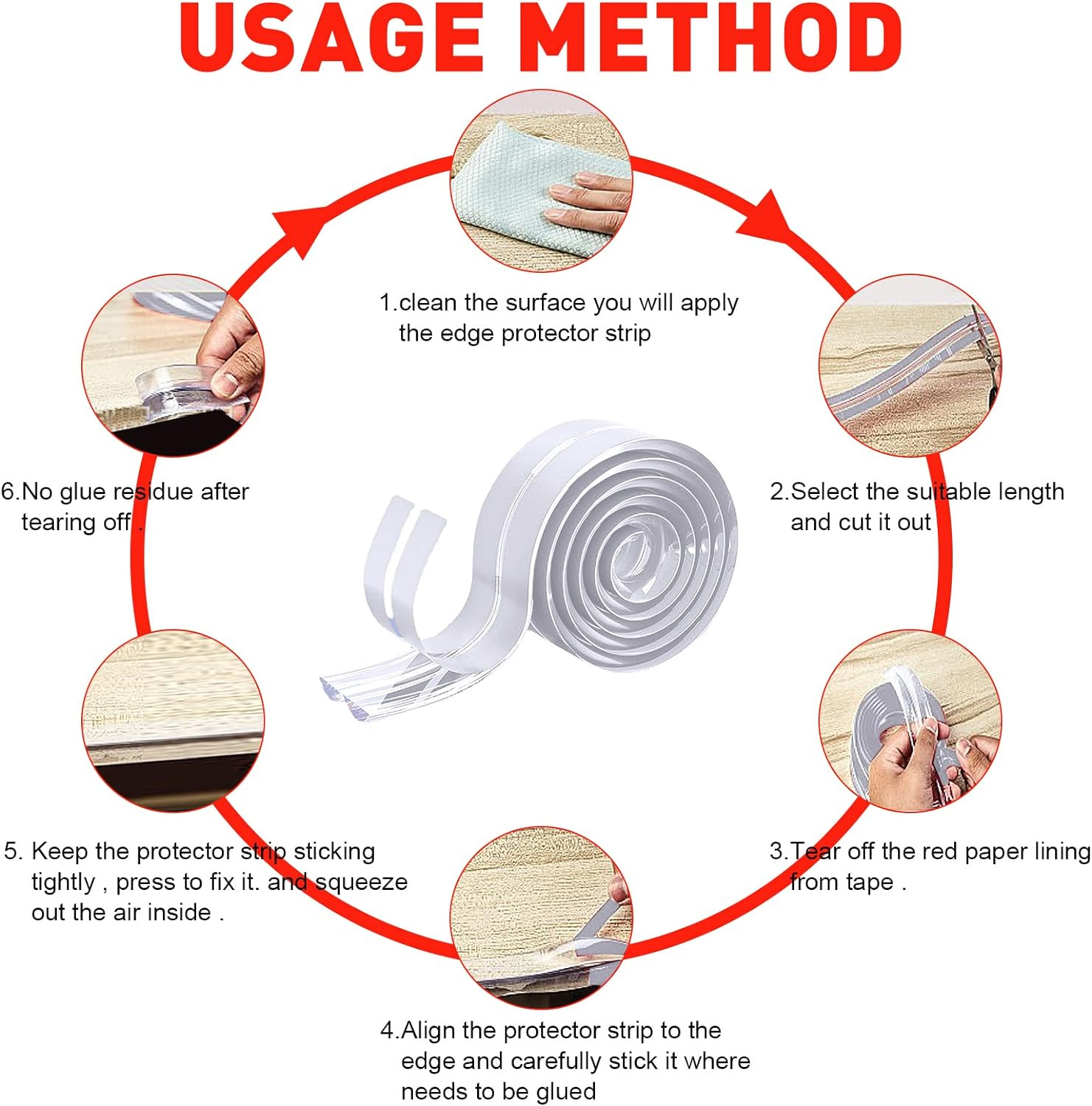 USAGE METHOD

1.clean the surface you will apply the edge protector strip

2.Select the suitable length and cut it out

3.Tear off the red paper lining from tape .

4.Align the protector strip to the edge and carefully stick it where needs to be glued

5. Keep the protector strip sticking tightly , press to fix it. and squeeze out the air inside .

6.No glue residue after tearing off .