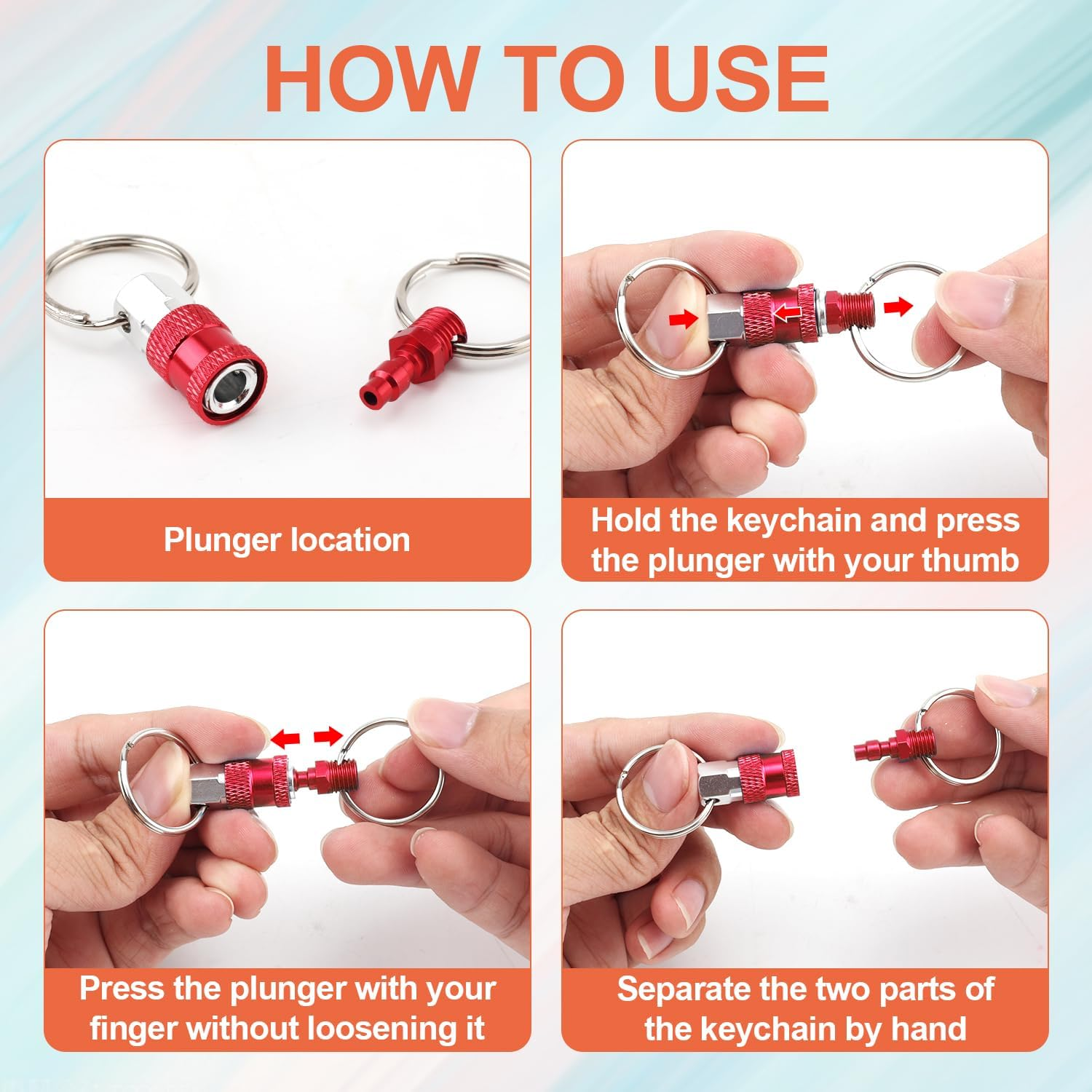 HOW TO USE

Plunger location

Hold the keychain and press the plunger with your thumb

Press the plunger with your finger without loosening it

Separate the two parts of the keychain by hand