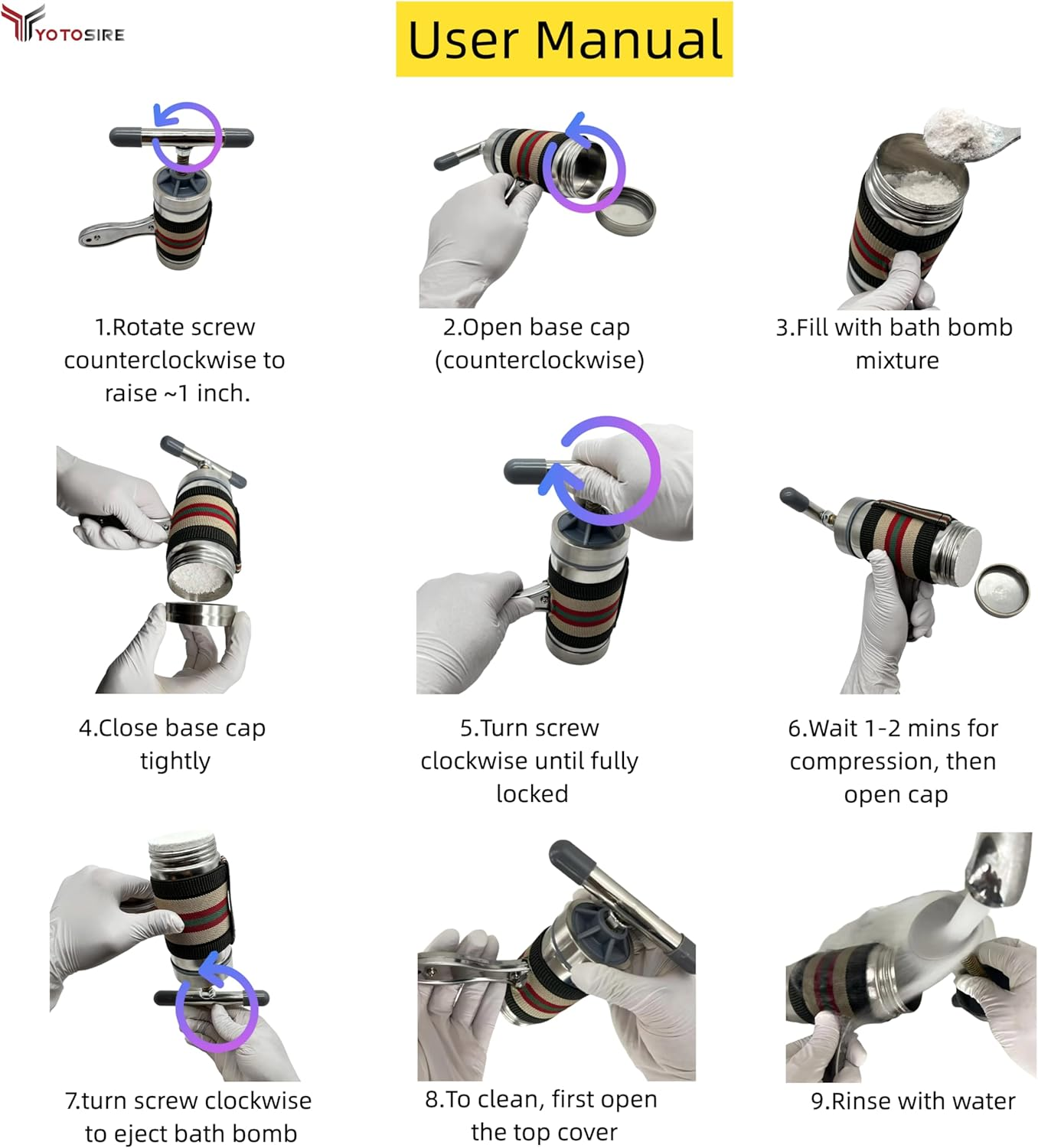 YOTOSIRE

User Manual

1.Rotate screw counterclockwise to raise ~1 inch.

2.Open base cap (counterclockwise)

3.Fill with bath bomb mixture

4.Close base cap tightly

5.Turn screw clockwise until fully locked

6.Wait 1-2 mins for compression, then open cap

7.turn screw clockwise to eject bath bomb

8.To clean, first open the top cover

9.Rinse with water