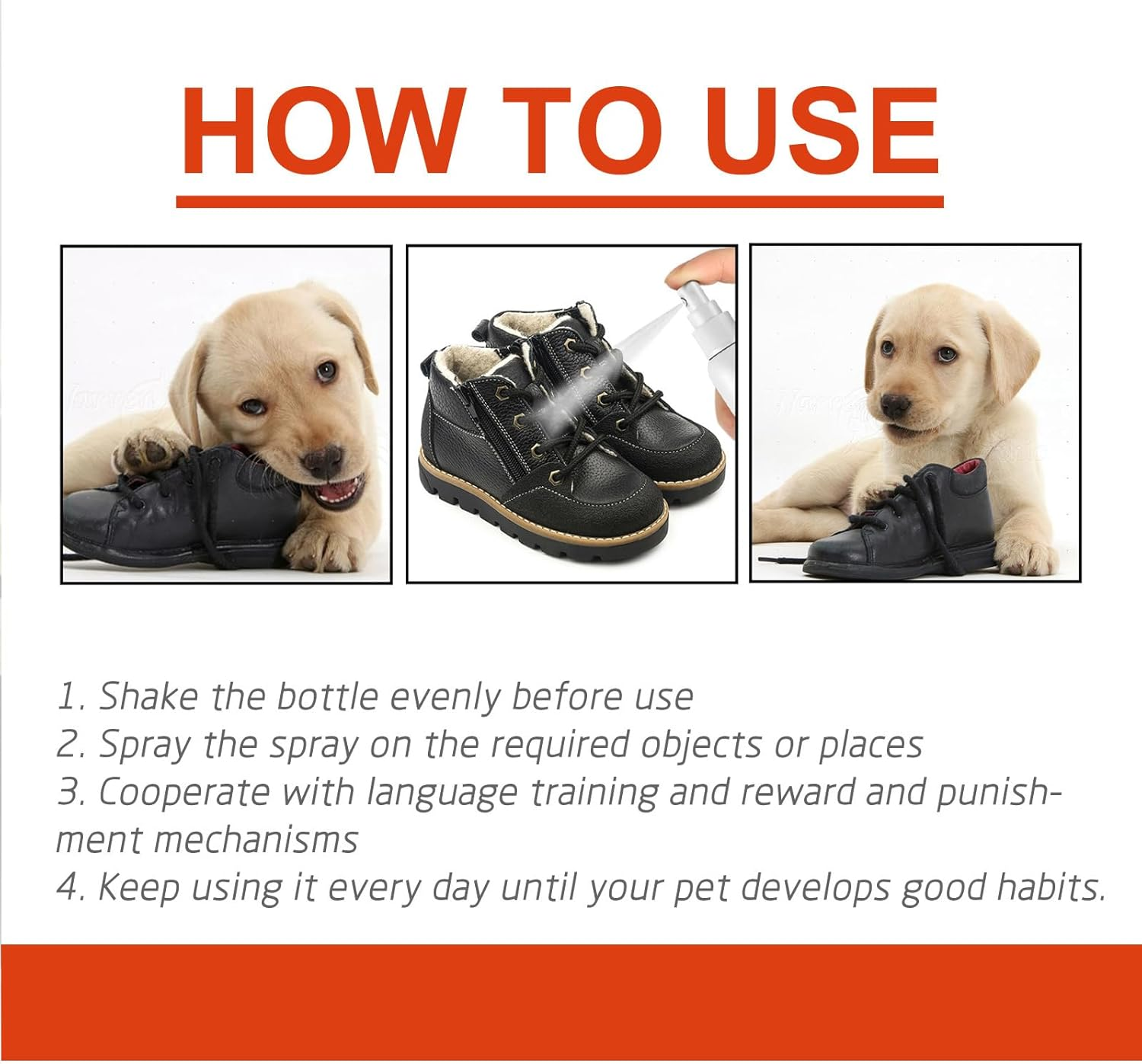 HOW TO USE

1. Shake the bottle evenly before use
2. Spray the spray on the required objects or places
3. Cooperate with language training and reward and punishment mechanisms
4. Keep using it every day until your pet develops good habits.