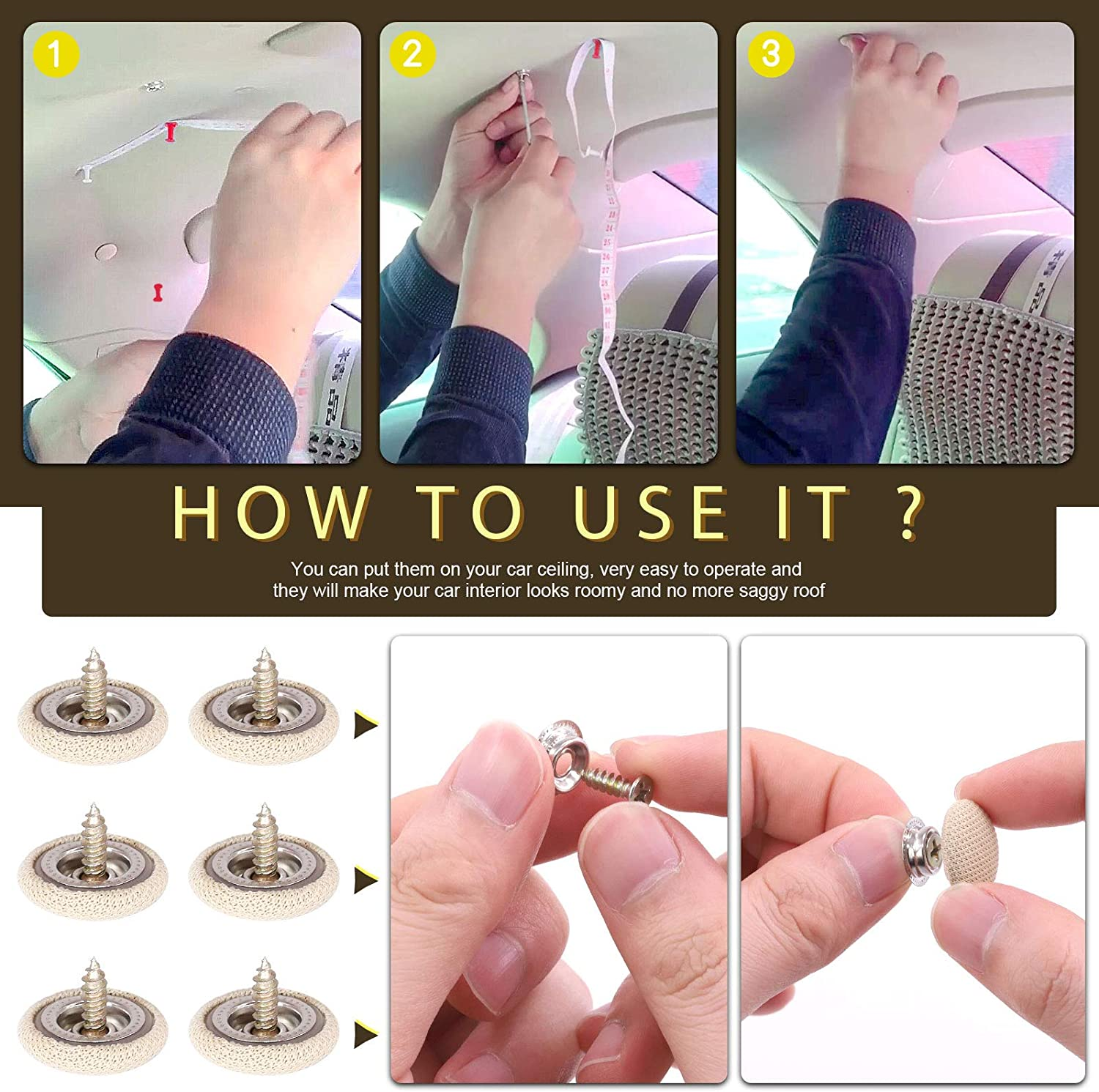 1

2

3

HOW TO USE IT ?

You can put them on your car ceiling, very easy to operate and they will make your car interior looks roomy and no more saggy roof