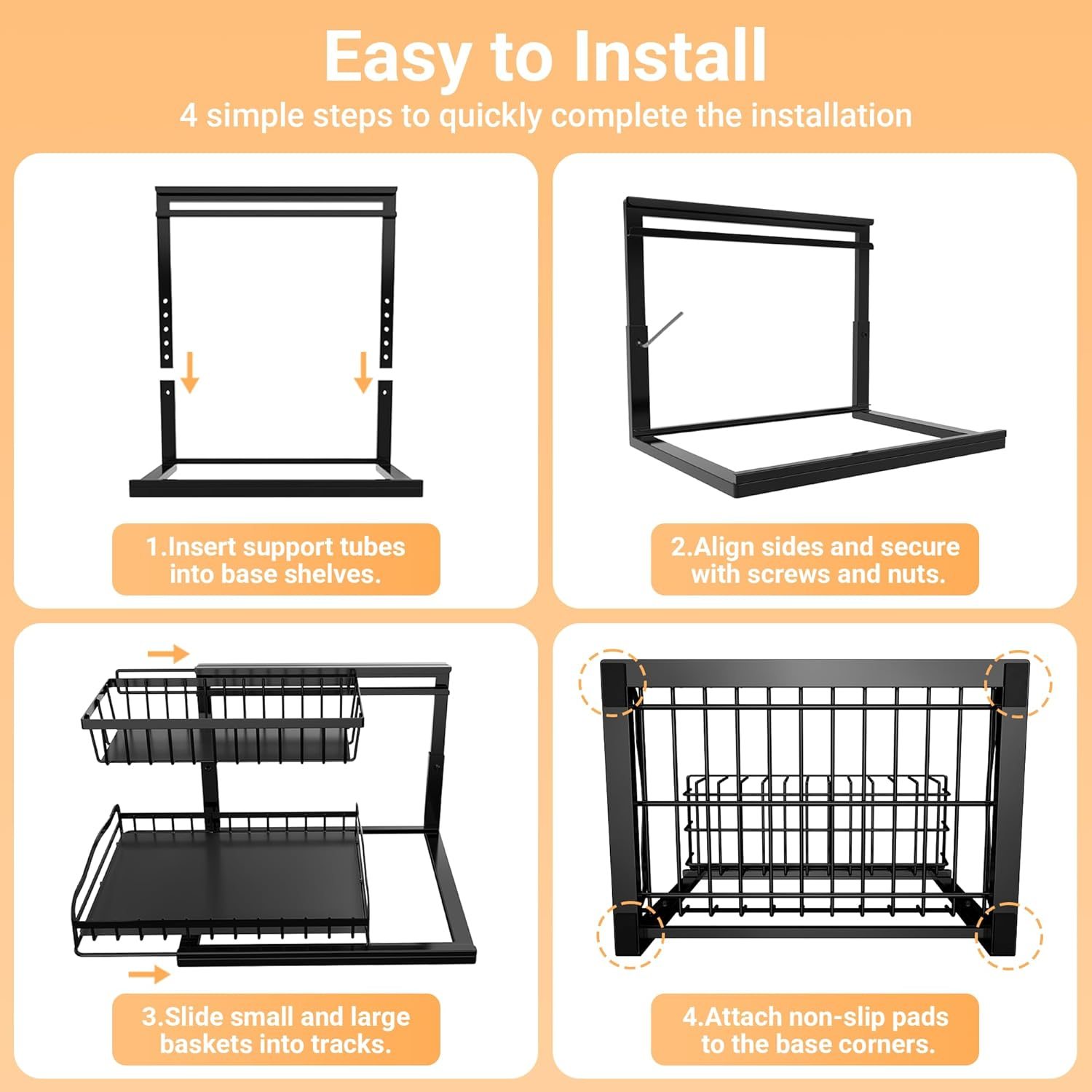 Easy to Install
4 simple steps to quickly complete the installation

1.Insert support tubes into base shelves.

2.Align sides and secure with screws and nuts.

3.Slide small and large baskets into tracks.

4.Attach non-slip pads to the base corners.