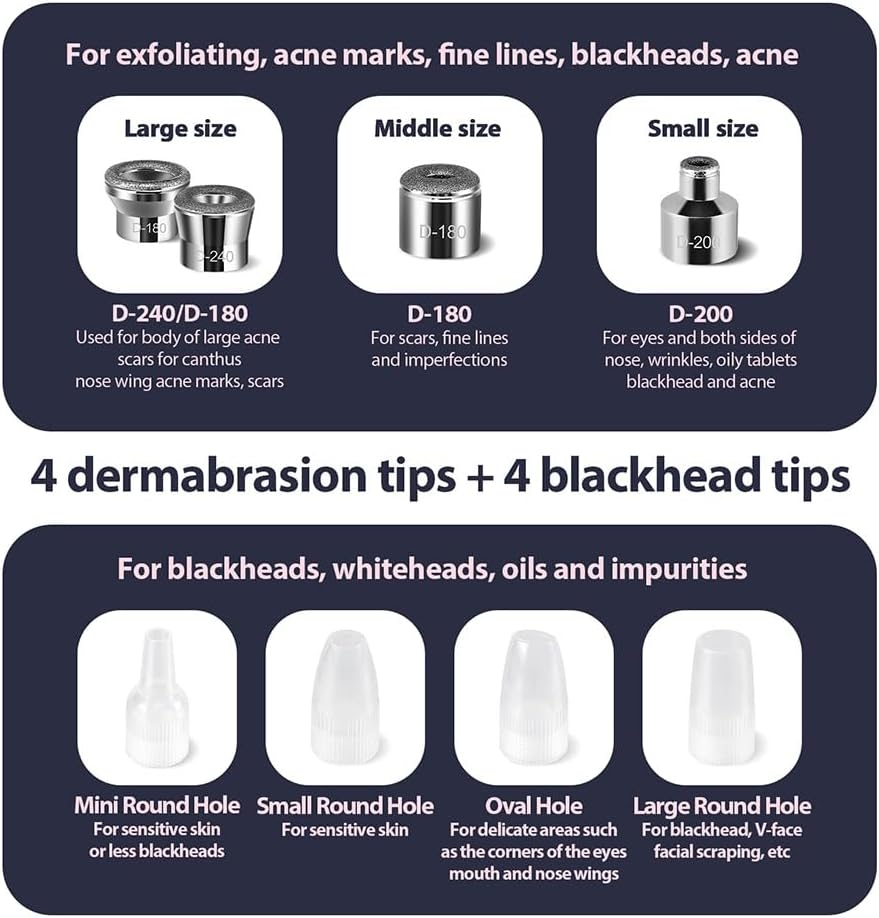 For exfoliating, acne marks, fine lines, blackheads, acne

Large size

D-180

D-240

D-240/D-180
Used for body of large acne scars for canthus nose wing acne marks, scars

Middle size

D-180

D-180
For scars, fine lines and imperfections

Small size

D-200

D-200
For eyes and both sides of nose, wrinkles, oily tablets blackhead and acne

4 dermabrasion tips + 4 blackhead tips

For blackheads, whiteheads, oils and impurities

Mini Round Hole
For sensitive skin or less blackheads

Small Round Hole
For sensitive skin

Oval Hole
For delicate areas such as the corners of the eyes mouth and nose wings

Large Round Hole
For blackhead, V-face facial scraping, etc