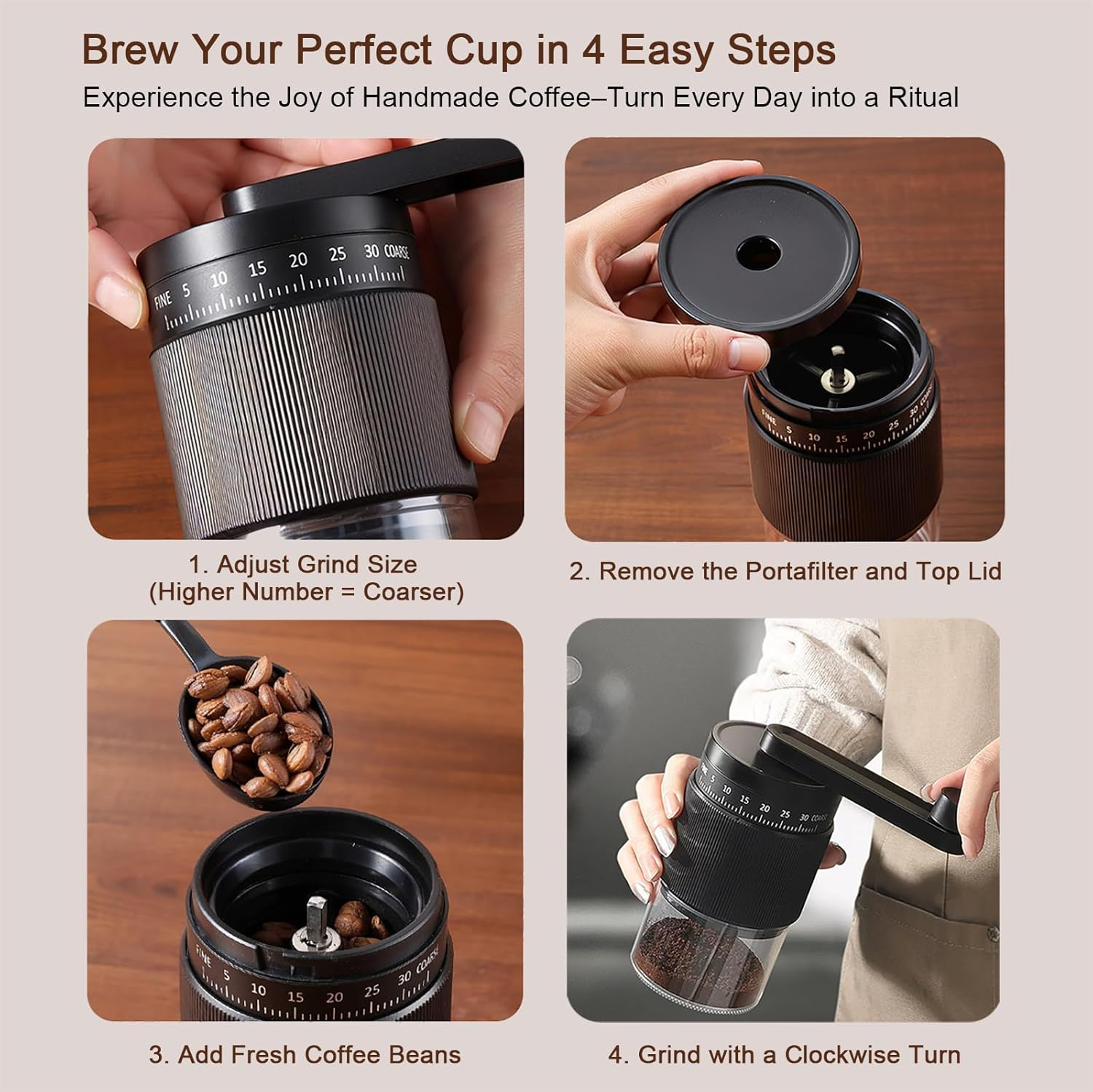 Brew Your Perfect Cup in 4 Easy Steps

Experience the Joy of Handmade Coffee–Turn Every Day into a Ritual

FINE 5 10 15 20 25 30 COARSE

1. Adjust Grind Size
(Higher Number = Coarser)

FINE 5 10 15 20 25 30 COARSE

2. Remove the Portafilter and Top Lid

FINE 5 10 15 20 25 30 COARSE

3. Add Fresh Coffee Beans

FINE 5 10 15 20 25 30 COARSE

4. Grind with a Clockwise Turn