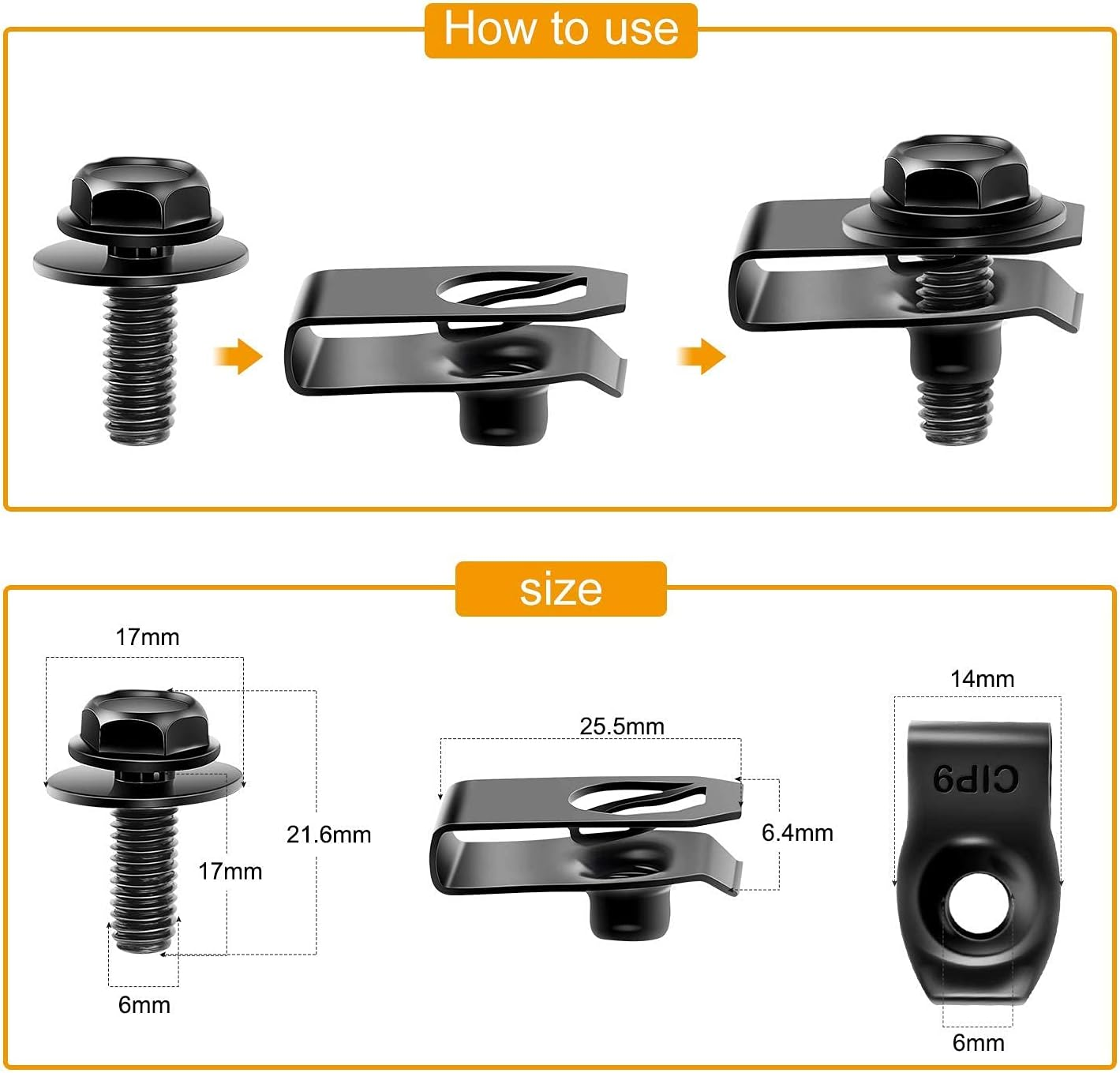 How to use

size

17mm

21.6mm

17mm

6mm

25.5mm

6.4mm

14mm

CIP9

6mm