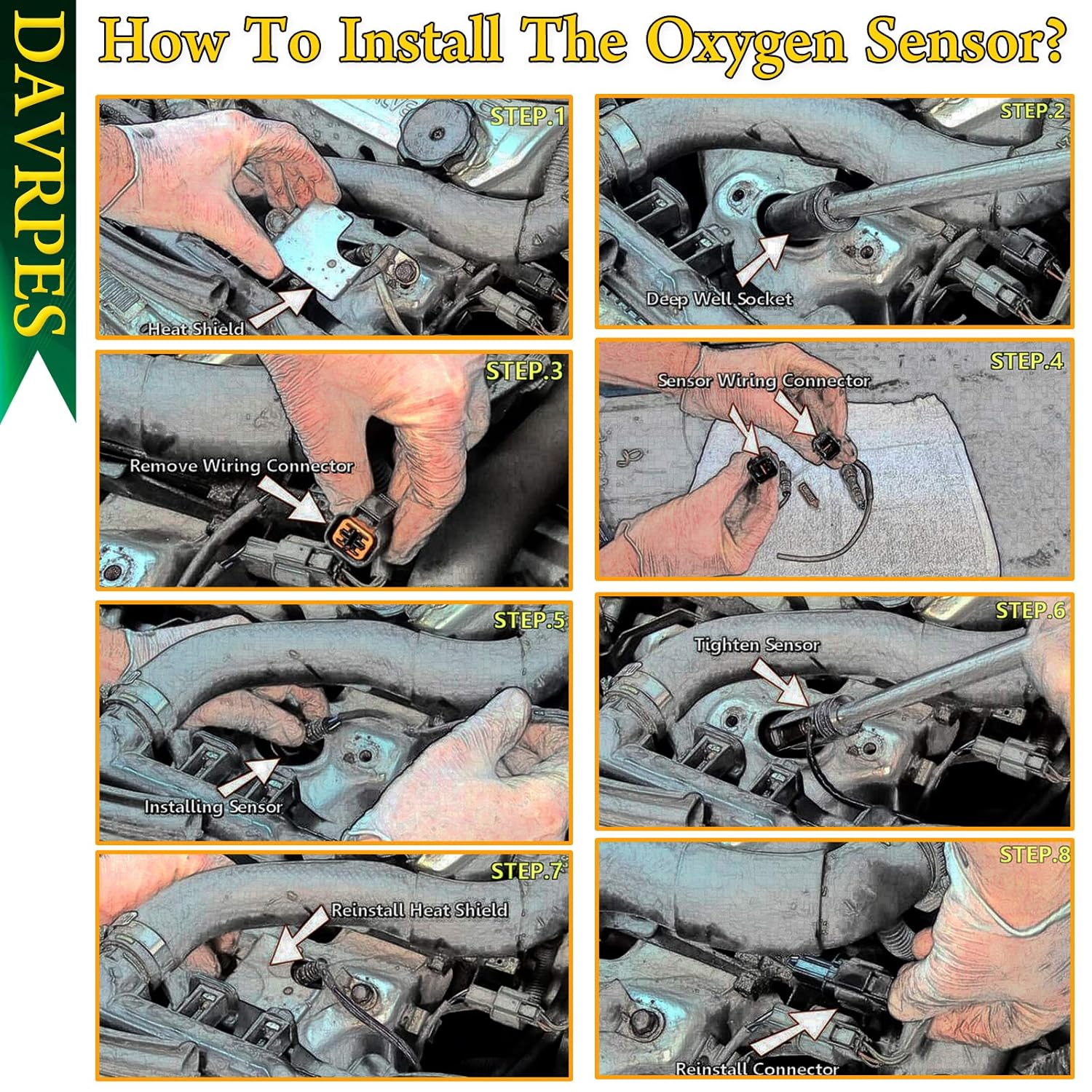 DAVRPES

How To Install The Oxygen Sensor?

STEP.1
Heat Shield

STEP.2
Deep Well Socket

STEP.3
Remove Wiring Connector

STEP.4
Sensor Wiring Connector

STEP.5
Installing Sensor

STEP.6
Tighten Sensor

STEP.7
Reinstall Heat Shield

STEP.8
Reinstall Connector