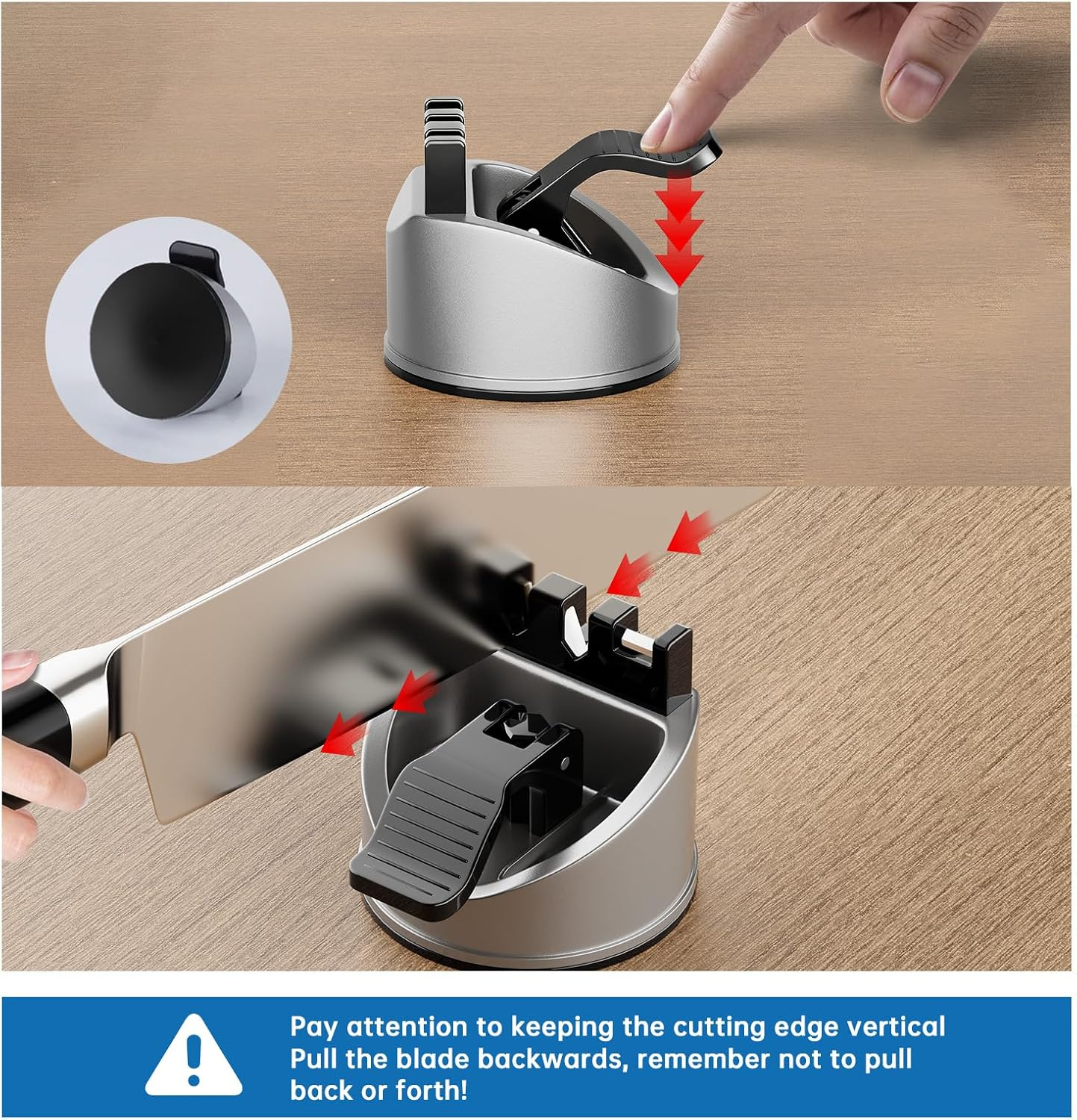 Pay attention to keeping the cutting edge vertical
Pull the blade backwards, remember not to pull back or forth!