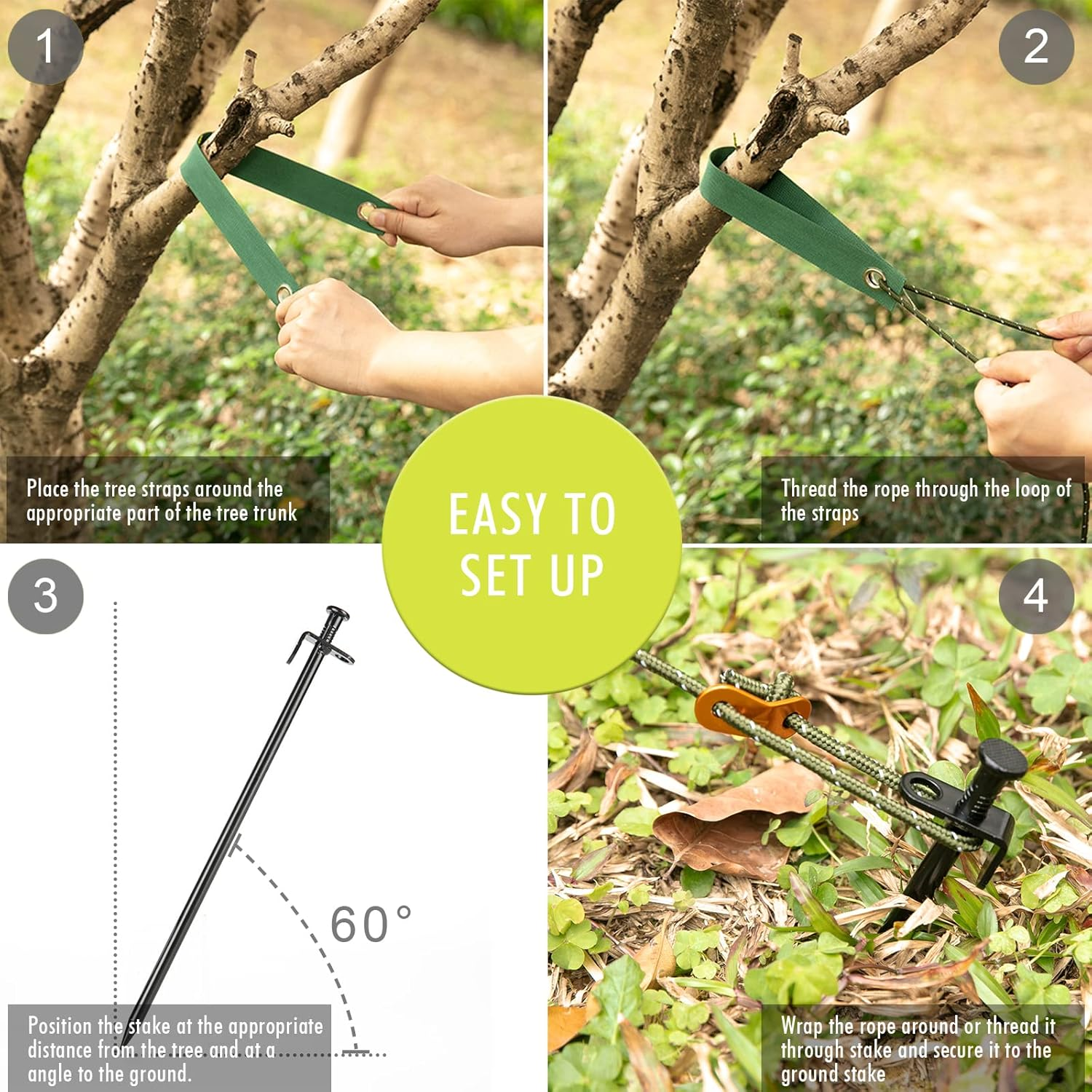 1

Place the tree straps around the appropriate part of the tree trunk

2

Thread the rope through the loop of the straps

EASY TO SET UP

3

60°

Position the stake at the appropriate distance from the tree and at a angle to the ground.

4

Wrap the rope around or thread it through stake and secure it to the ground stake