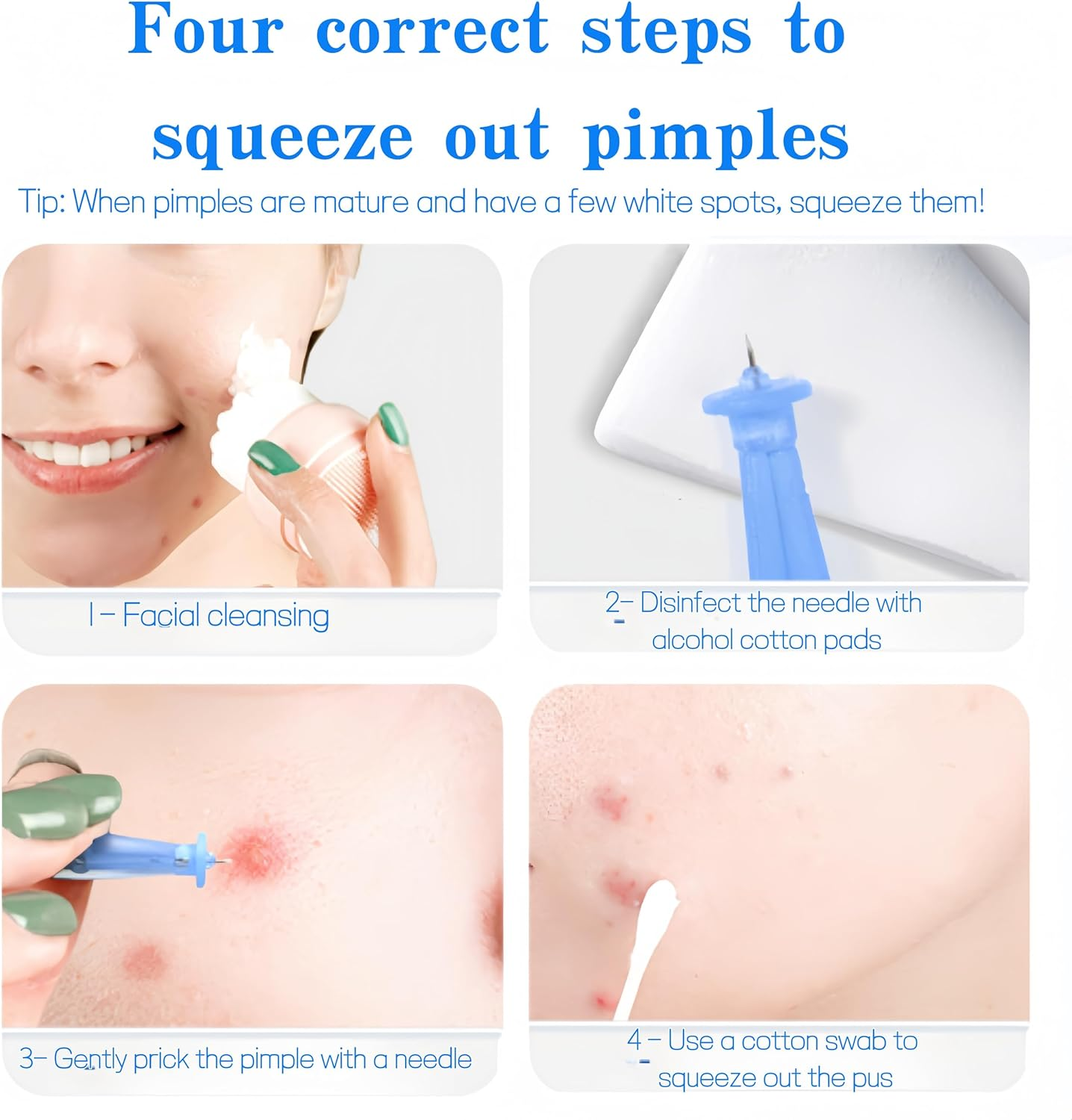 Four correct steps to squeeze out pimples

Tip: When pimples are mature and have a few white spots, squeeze them!

1 – Facial cleansing

2– Disinfect the needle with alcohol cotton pads

3– Gently prick the pimple with a needle

4 – Use a cotton swab to squeeze out the pus