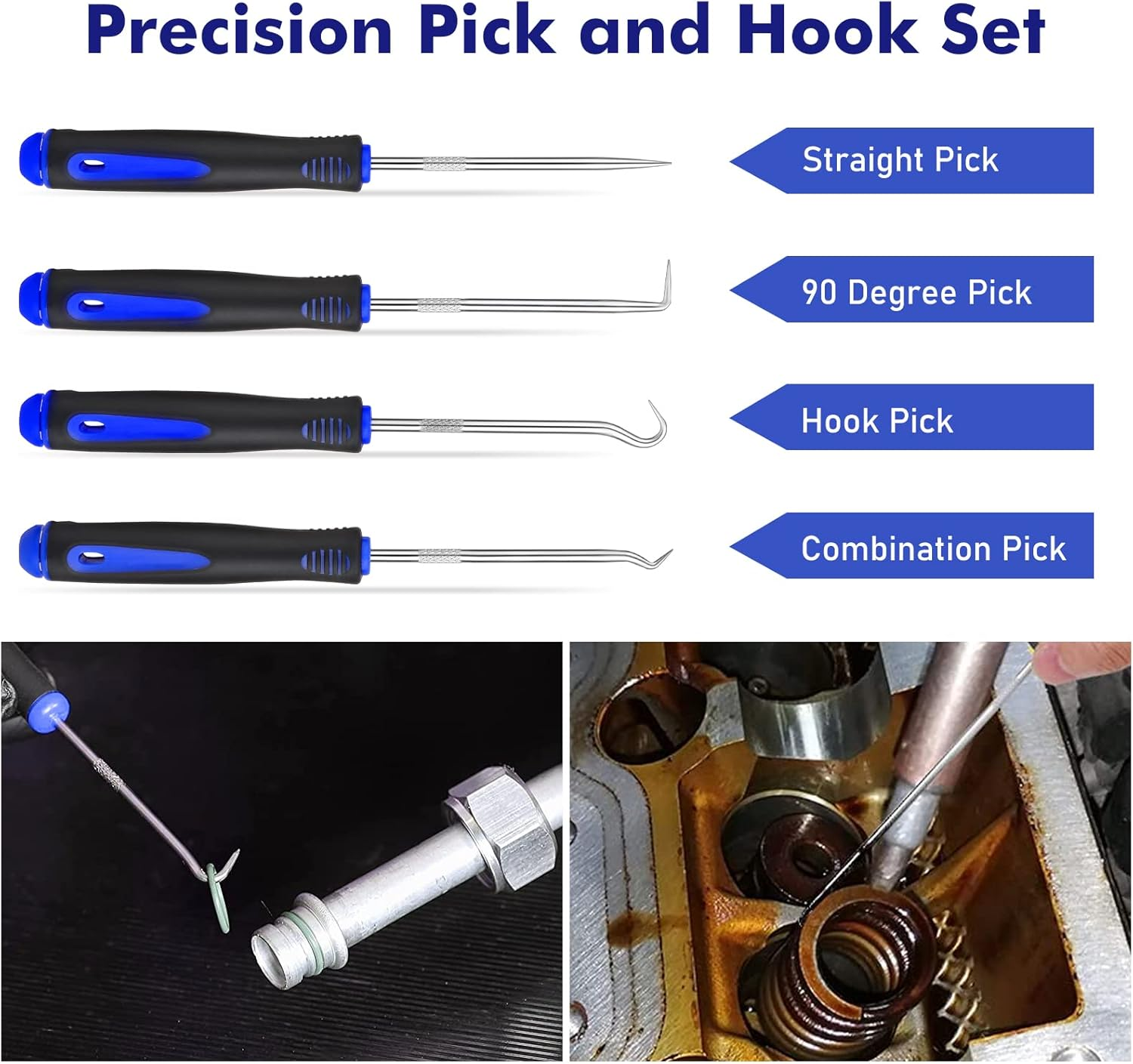 Precision Pick and Hook Set

Straight Pick

90 Degree Pick

Hook Pick

Combination Pick