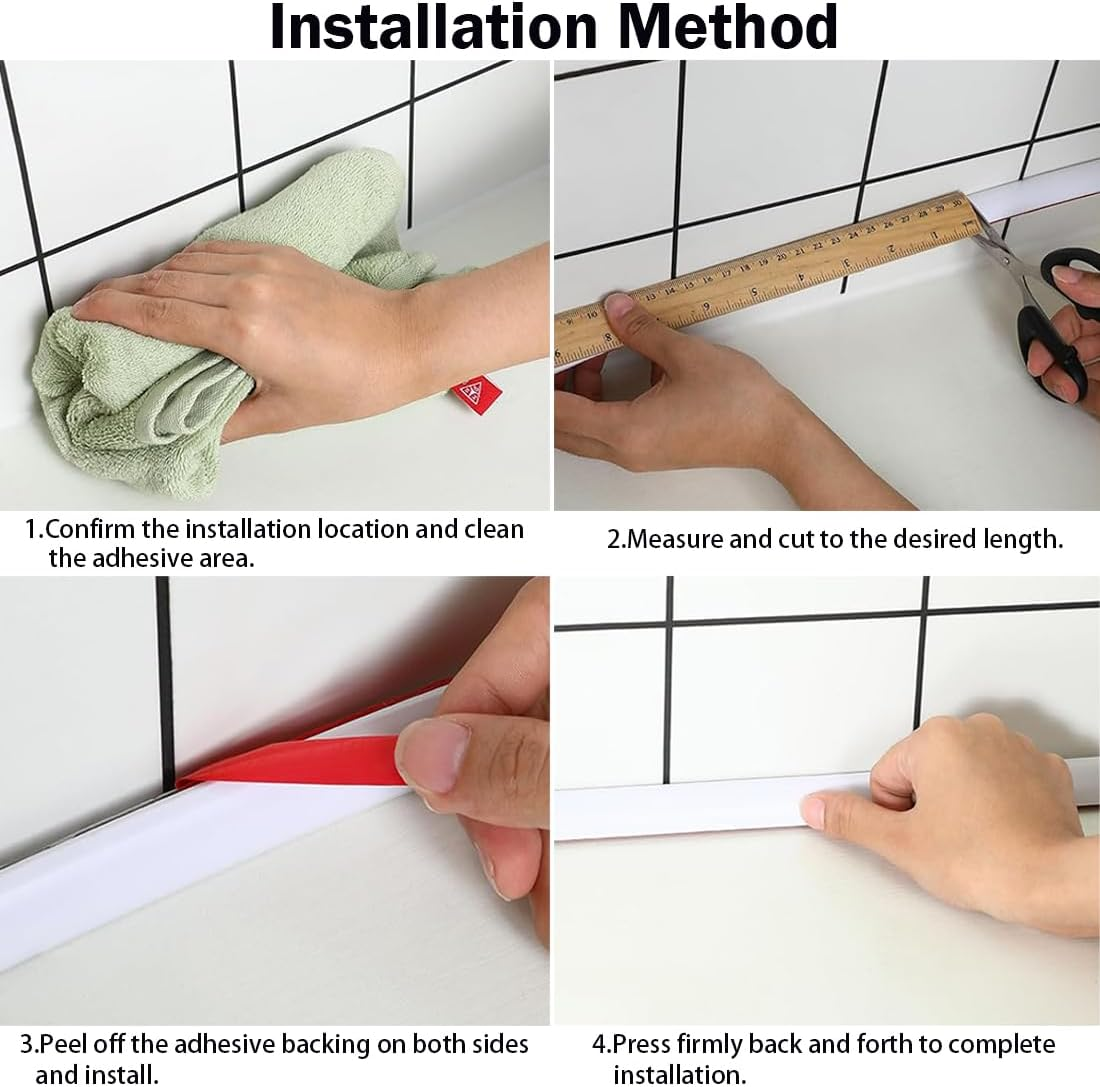 Installation Method

1.Confirm the installation location and clean the adhesive area.

2.Measure and cut to the desired length.

3.Peel off the adhesive backing on both sides and install.

4.Press firmly back and forth to complete installation.