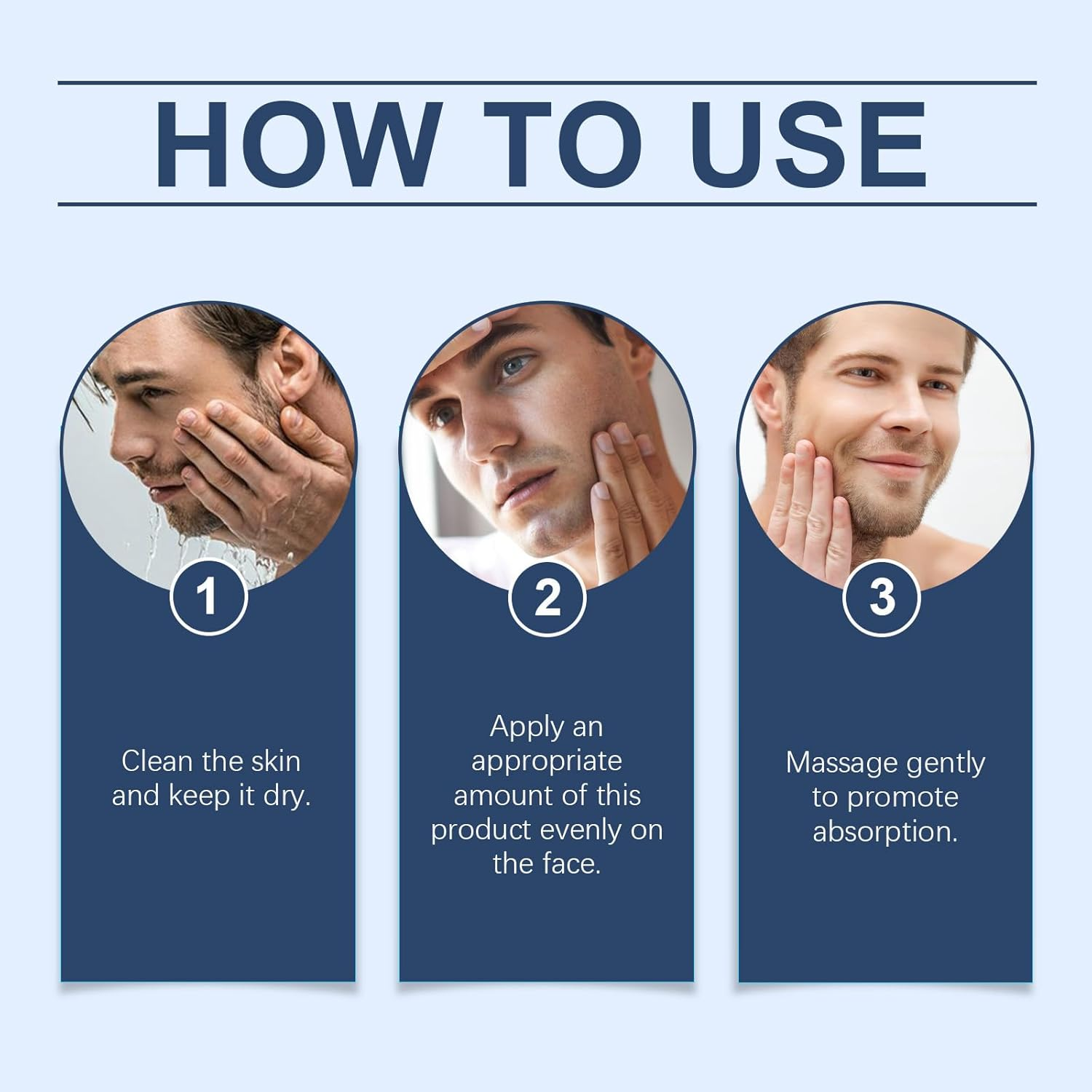 HOW TO USE

1

Clean the skin and keep it dry.

2

Apply an appropriate amount of this product evenly on the face.

3

Massage gently to promote absorption.