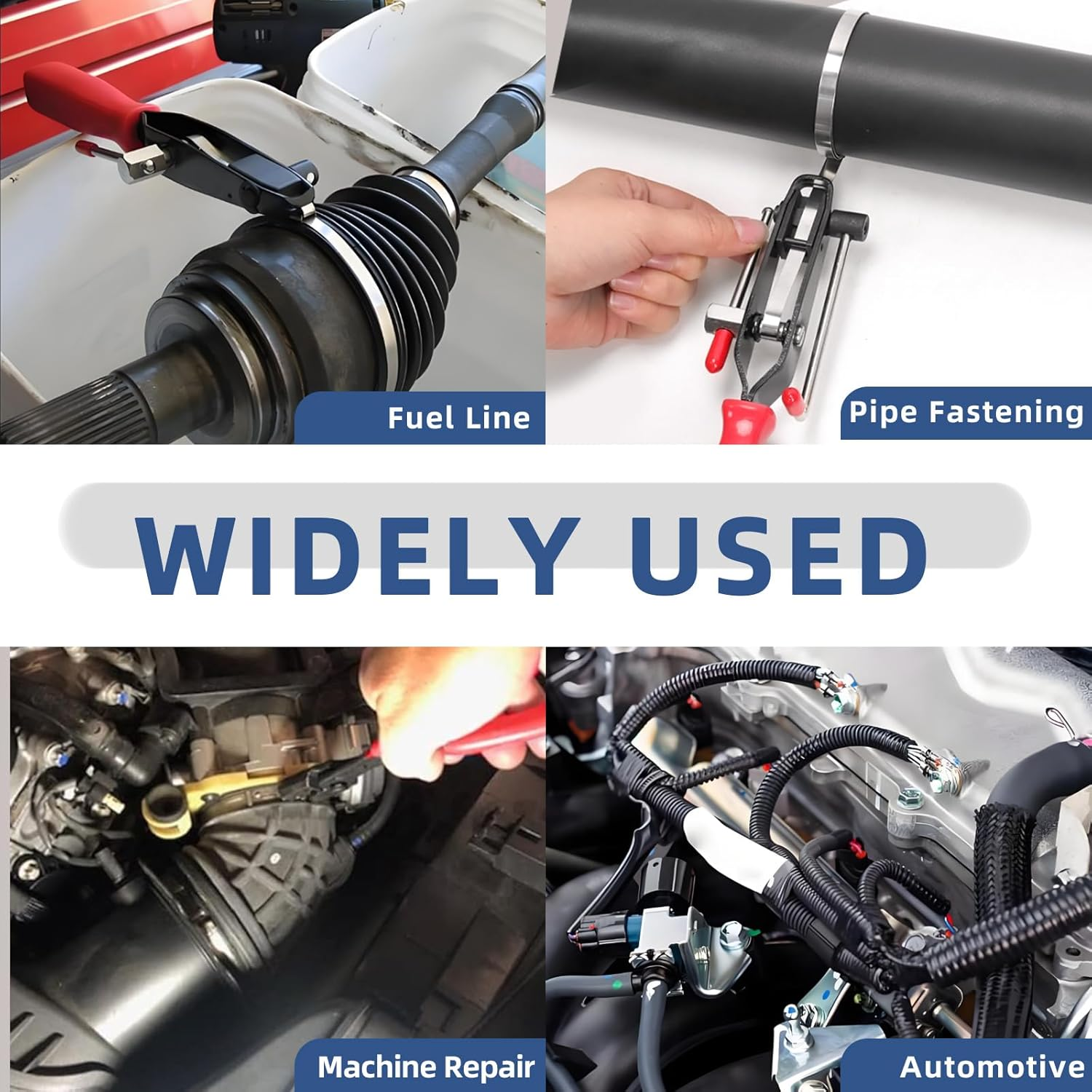 Fuel Line

Pipe Fastening

WIDELY USED

Machine Repair

Automotive