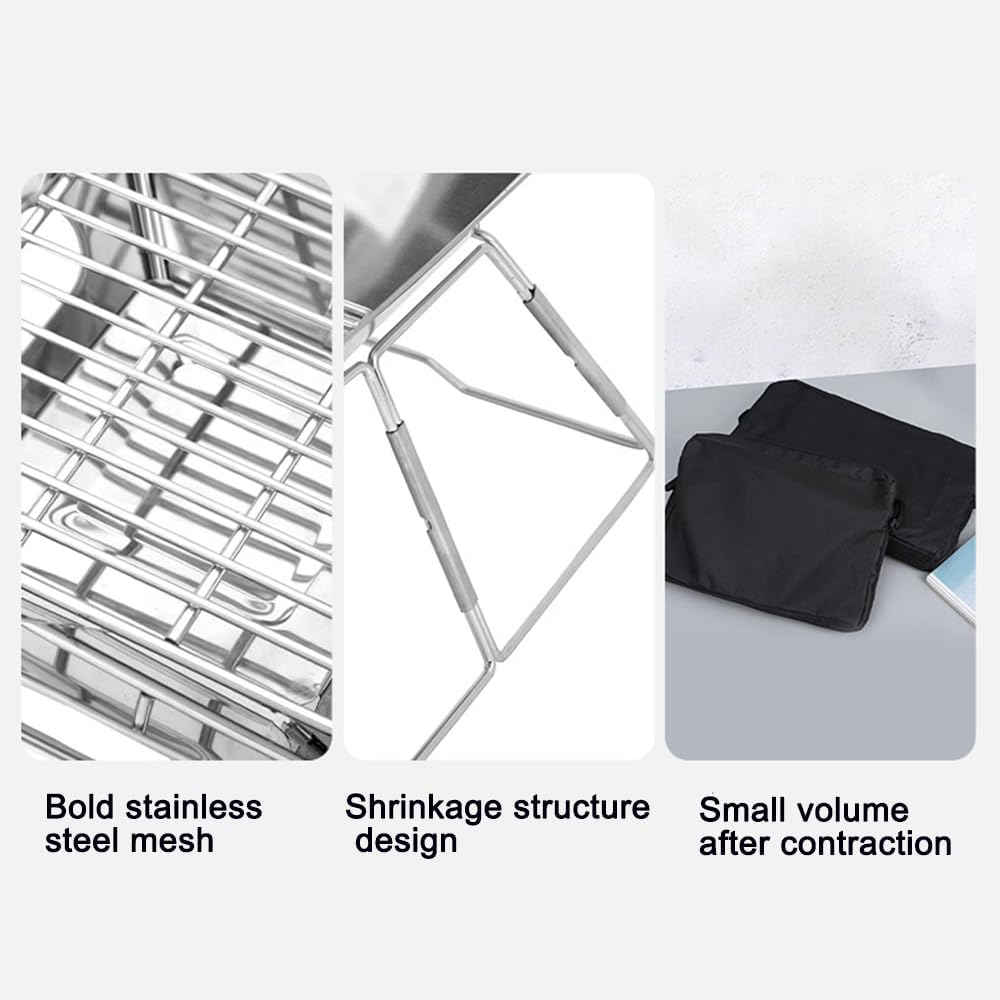 Bold stainless steel mesh

Shrinkage structure design

Small volume after contraction