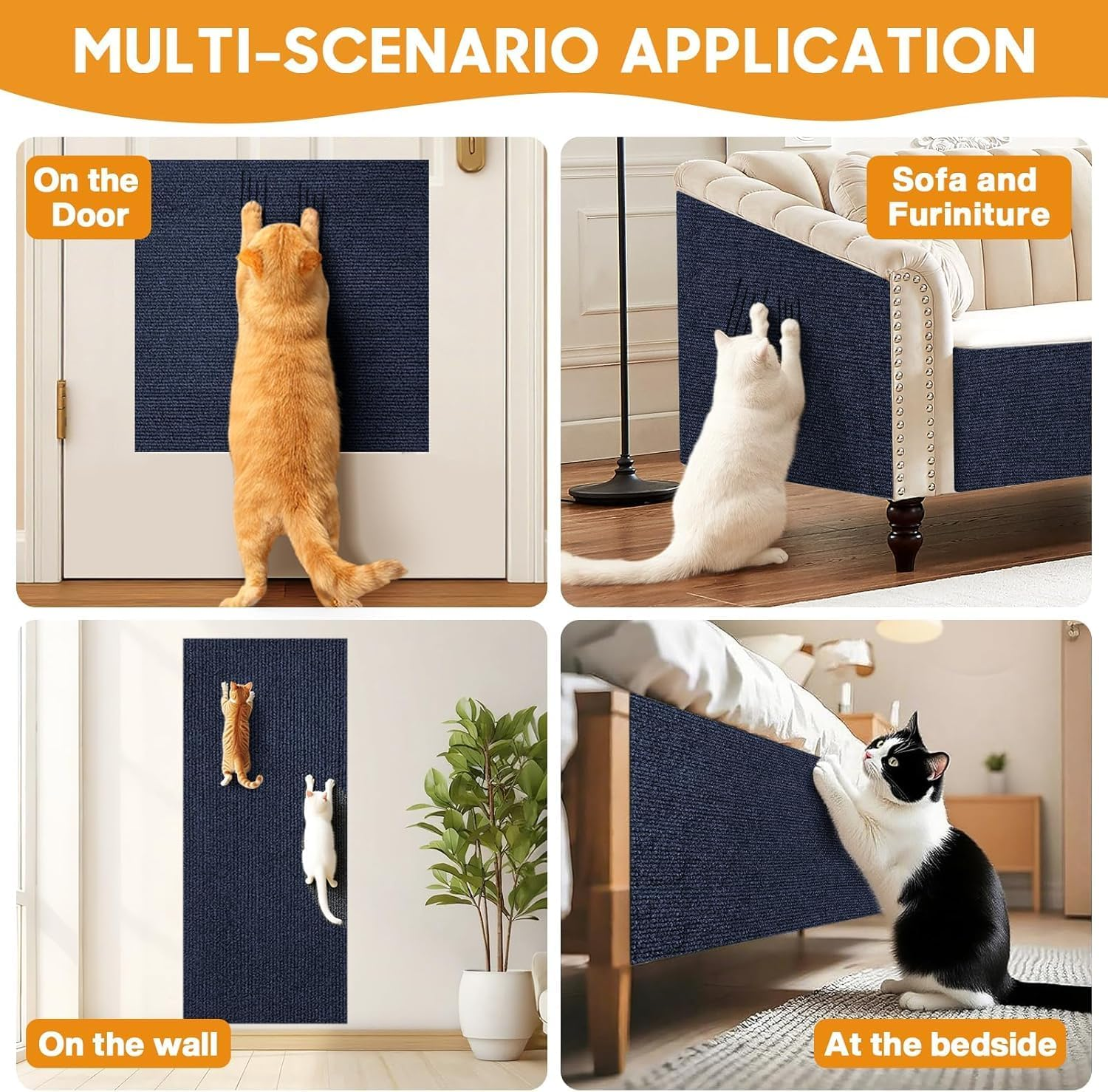 MULTI-SCENARIO APPLICATION

On the Door

Sofa and Furiniture

On the wall

At the bedside