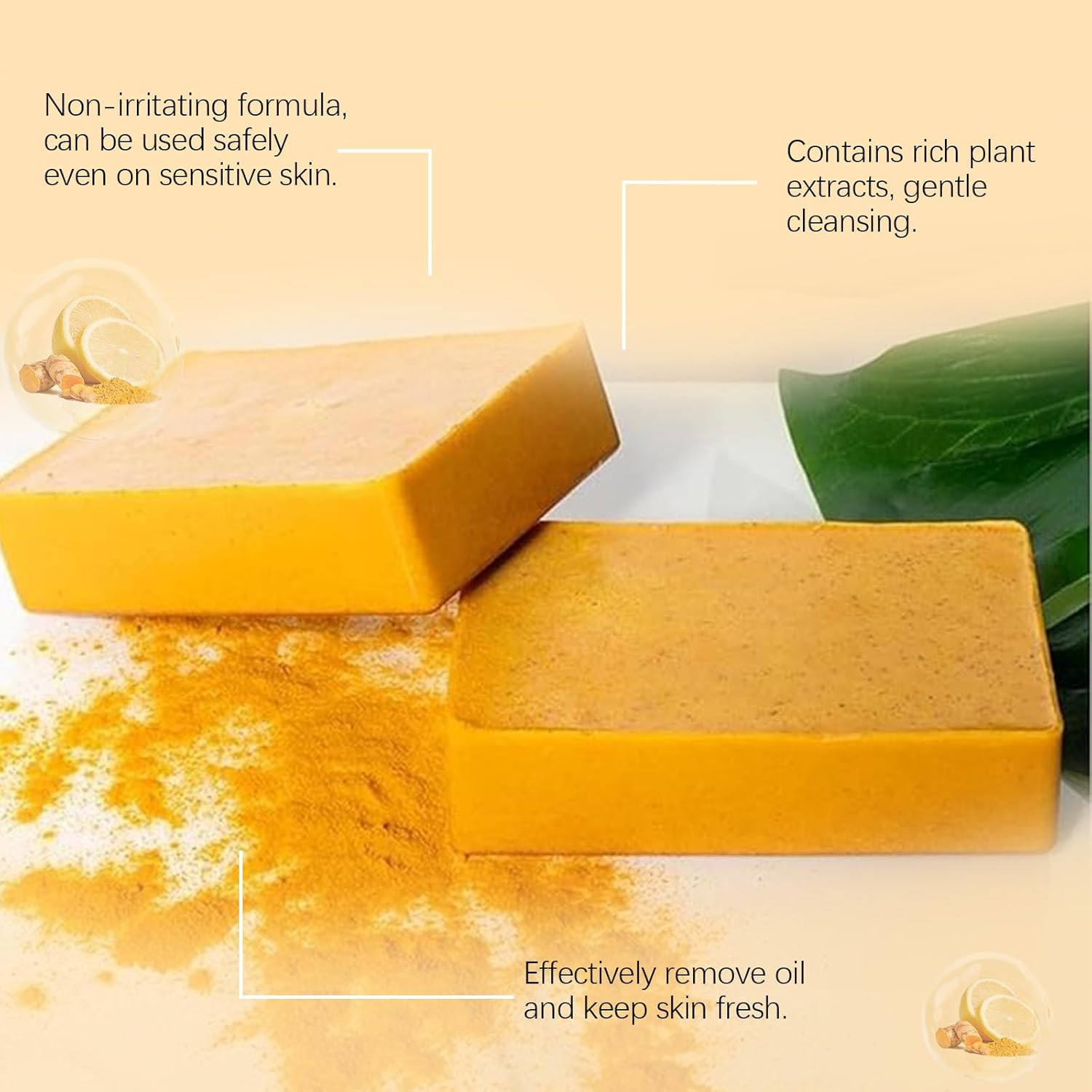 Non-irritating formula, can be used safely even on sensitive skin.

Contains rich plant extracts, gentle cleansing.

Effectively remove oil and keep skin fresh.