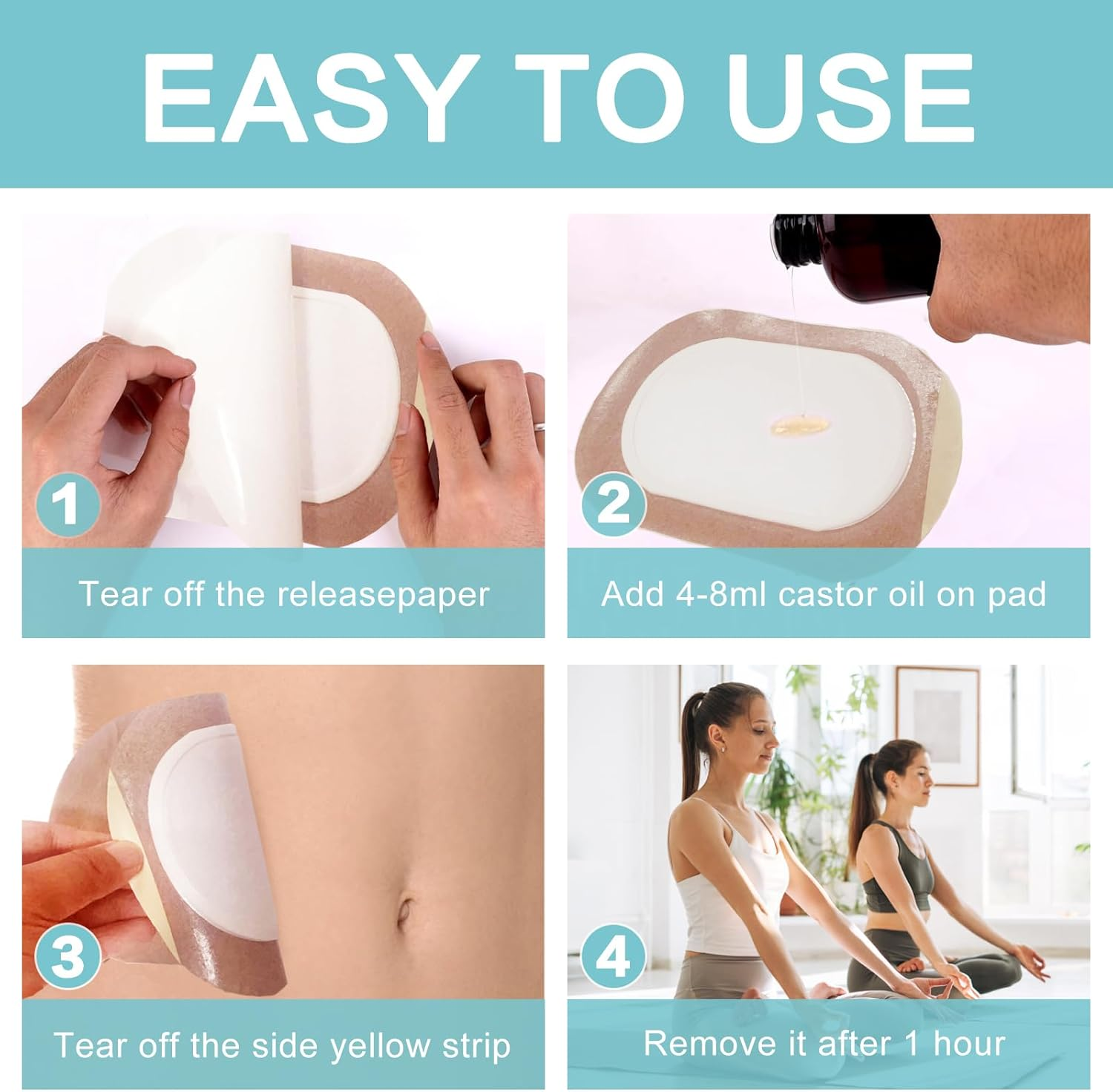 EASY TO USE

1

Tear off the releasepaper

2

Add 4-8ml castor oil on pad

3

Tear off the side yellow strip

4

Remove it after 1 hour