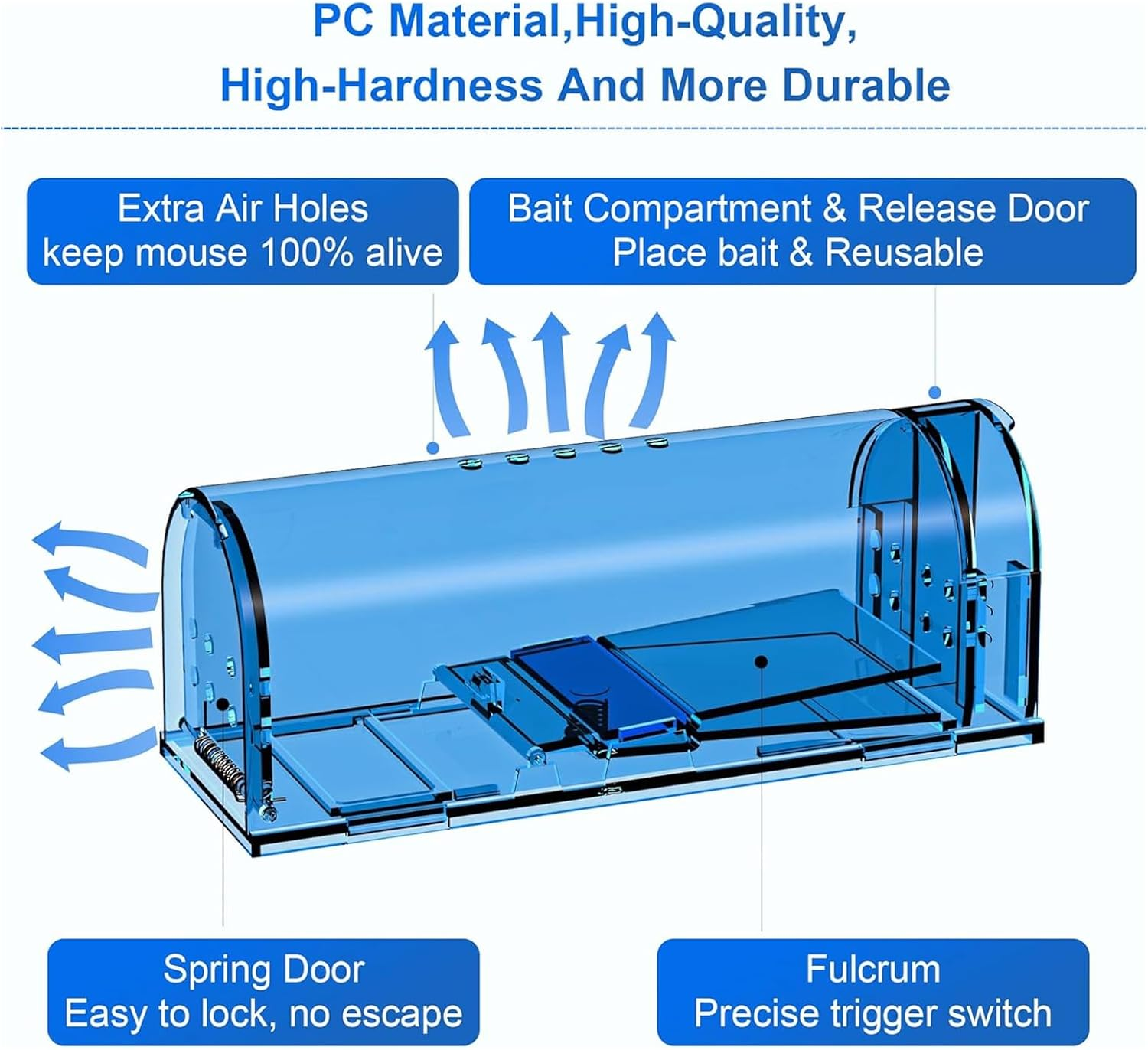 PC Material,High-Quality,
High-Hardness And More Durable

Extra Air Holes
keep mouse 100% alive

Bait Compartment & Release Door
Place bait & Reusable

Spring Door
Easy to lock, no escape

Fulcrum
Precise trigger switch