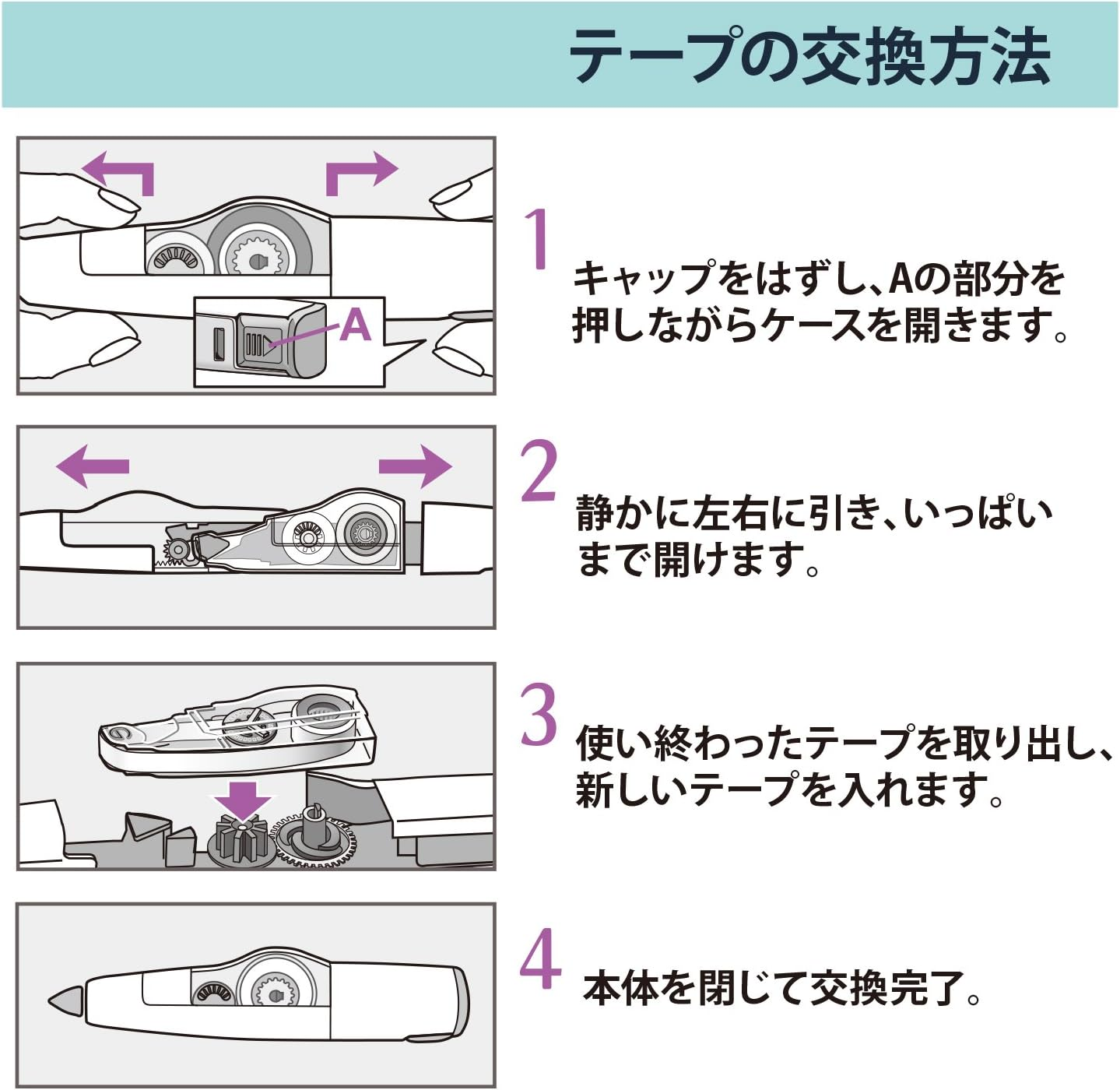 テープの交換方法

A

1 キャップをはずし、Aの部分を押しながらケースを開きます。

2 静かに左右に引き、いっぱいまで開けます。

3 使い終わったテープを取り出し、新しいテープを入れます。

4 本体を閉じて交換完了。