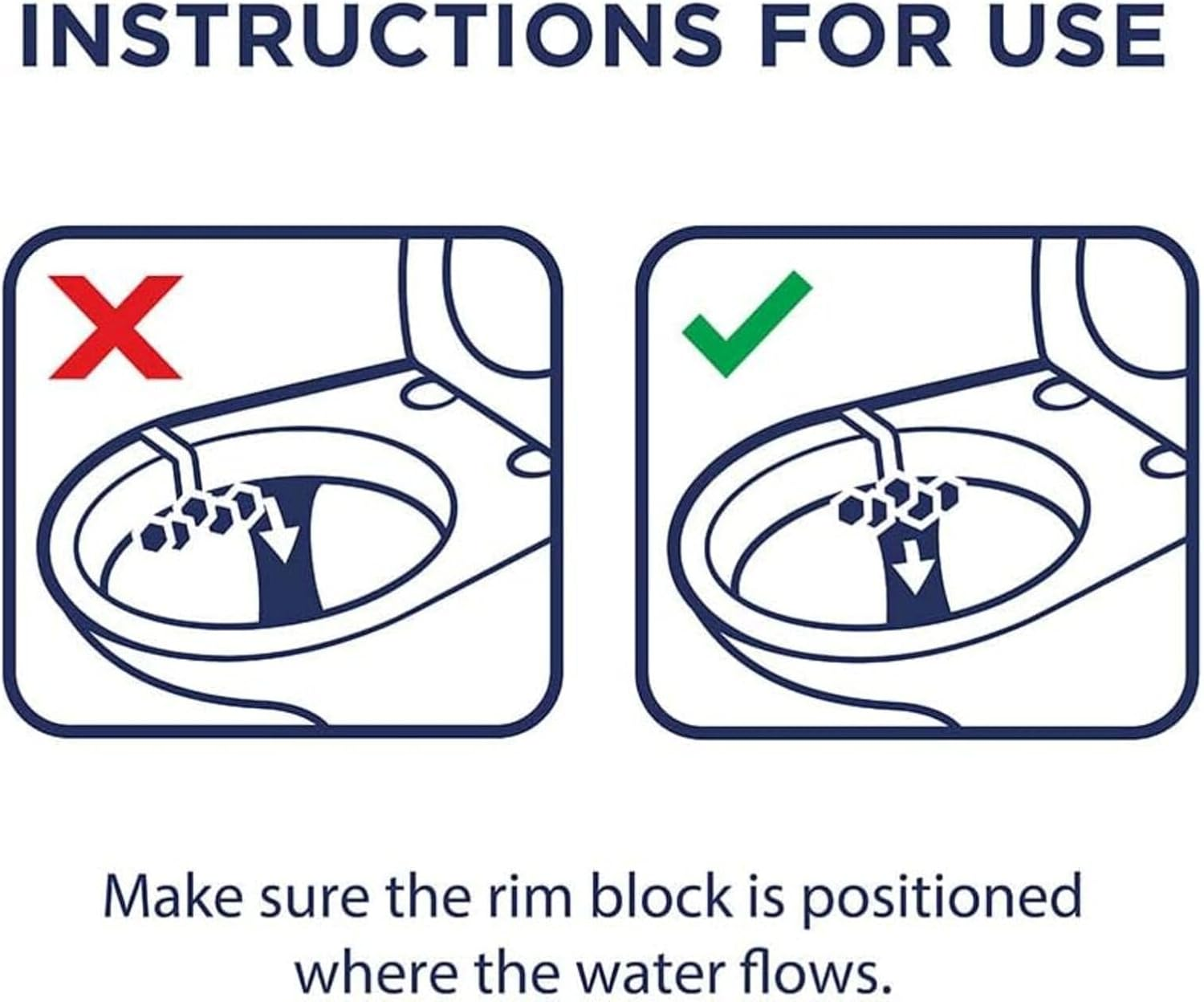 INSTRUCTIONS FOR USE

Make sure the rim block is positioned where the water flows.