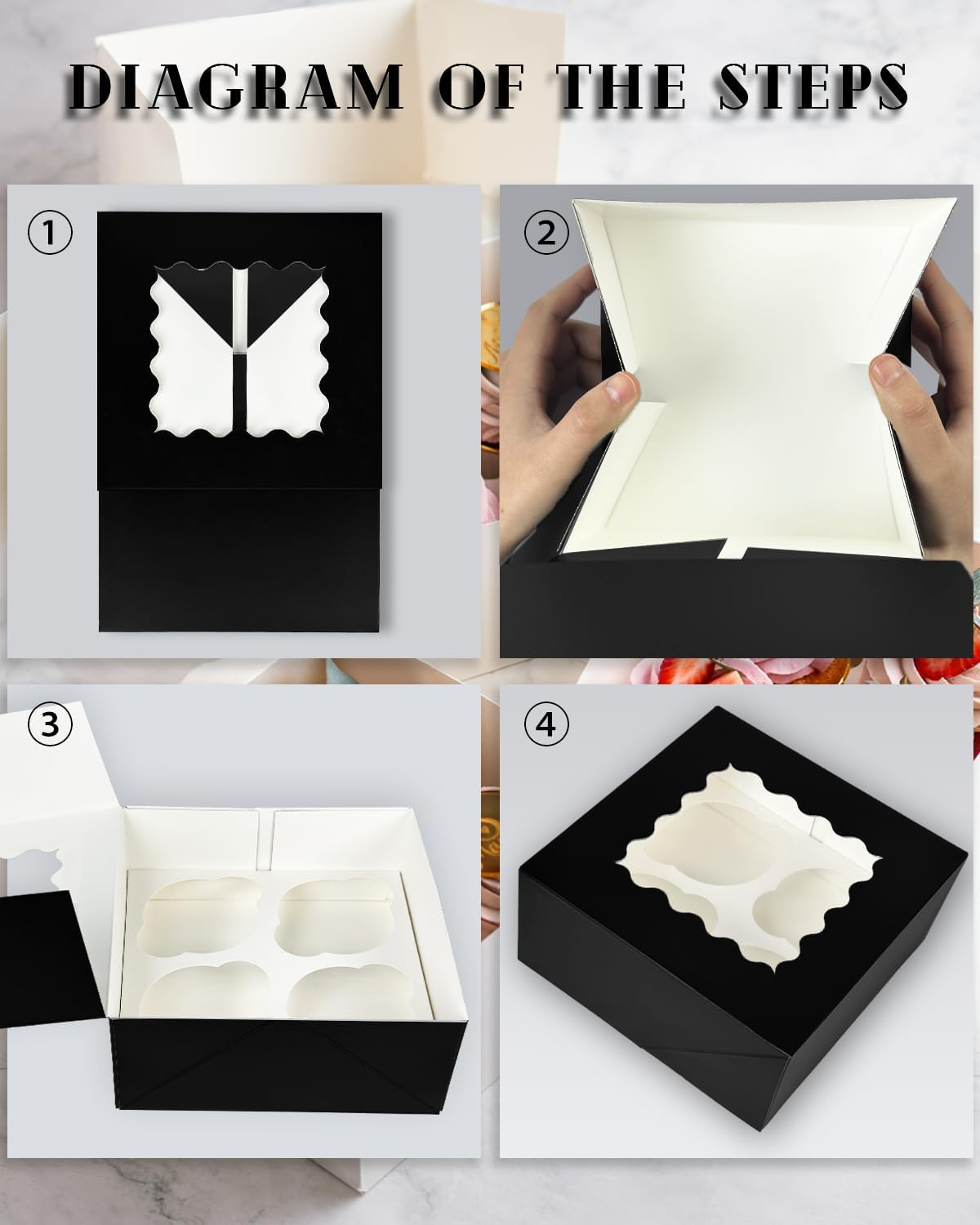 DIAGRAM OF THE STEPS

①

②

③

④