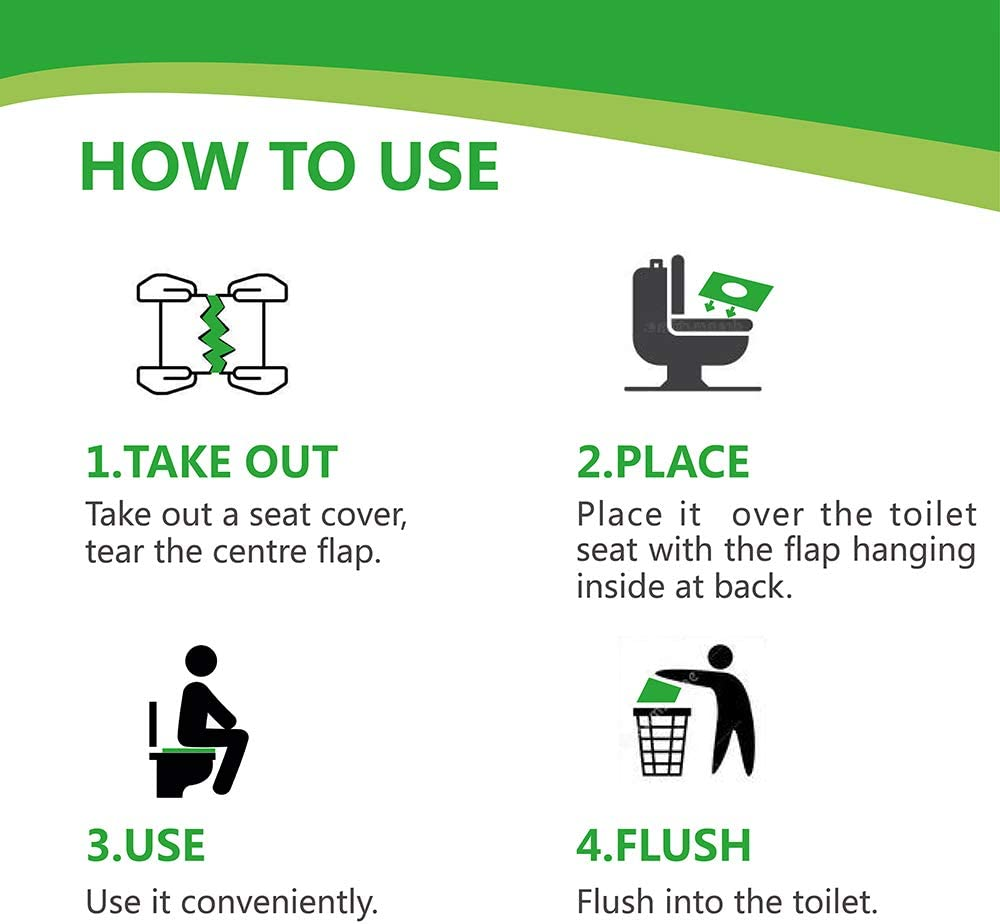 HOW TO USE

1.TAKE OUT
Take out a seat cover, tear the centre flap.

2.PLACE
Place it over the toilet seat with the flap hanging inside at back.

3.USE
Use it conveniently.

4.FLUSH
Flush into the toilet.