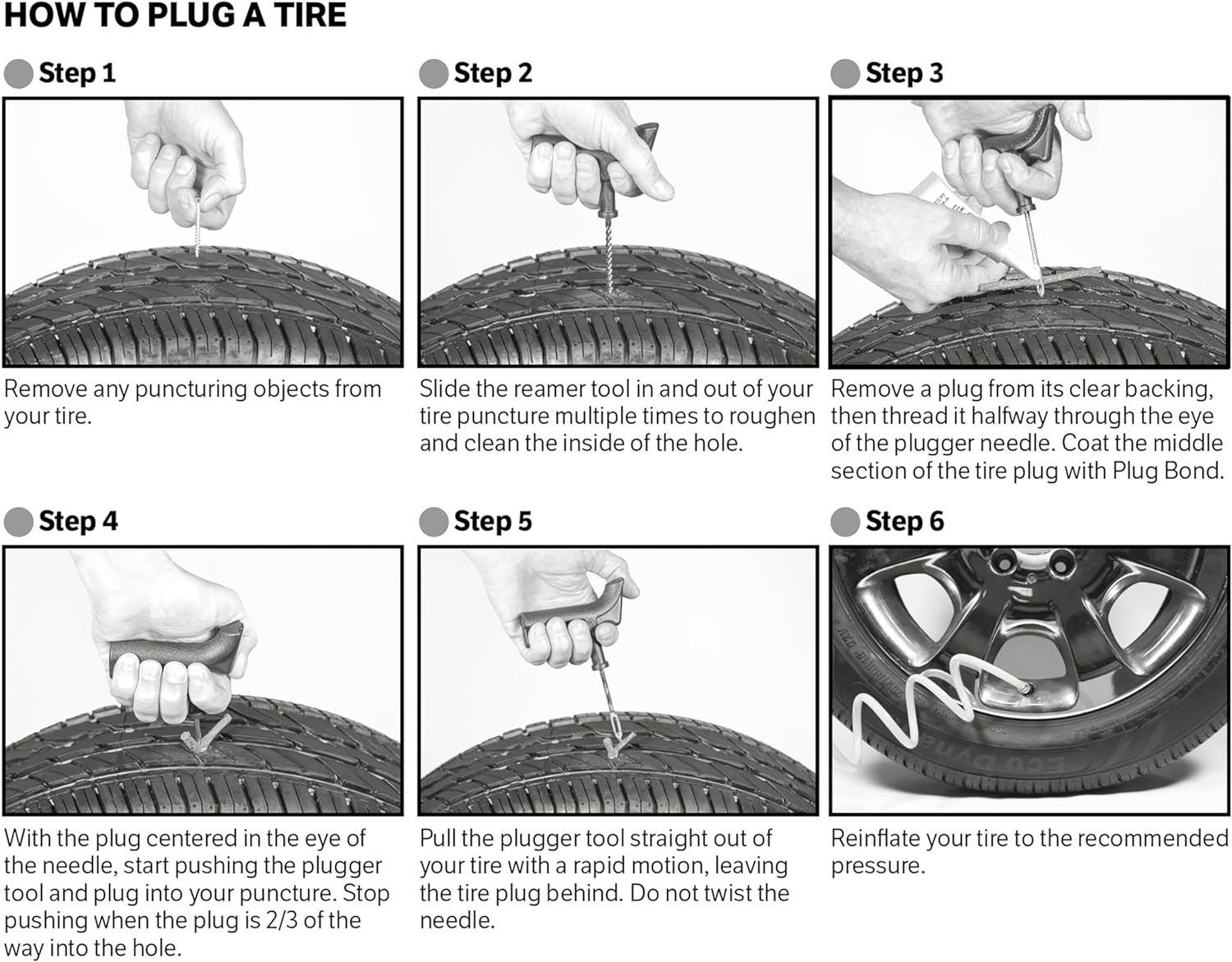 HOW TO PLUG A TIRE

Step 1

Remove any puncturing objects from your tire.

Step 2

Slide the reamer tool in and out of your tire puncture multiple times to roughen and clean the inside of the hole.

Step 3

Remove a plug from its clear backing, then thread it halfway through the eye of the plugger needle. Coat the middle section of the tire plug with Plug Bond.

Step 4

With the plug centered in the eye of the needle, start pushing the plugger tool and plug into your puncture. Stop pushing when the plug is 2/3 of the way into the hole.

Step 5

Pull the plugger tool straight out of your tire with a rapid motion, leaving the tire plug behind. Do not twist the needle.

Step 6

ECO Dyna

Reinflate your tire to the recommended pressure.