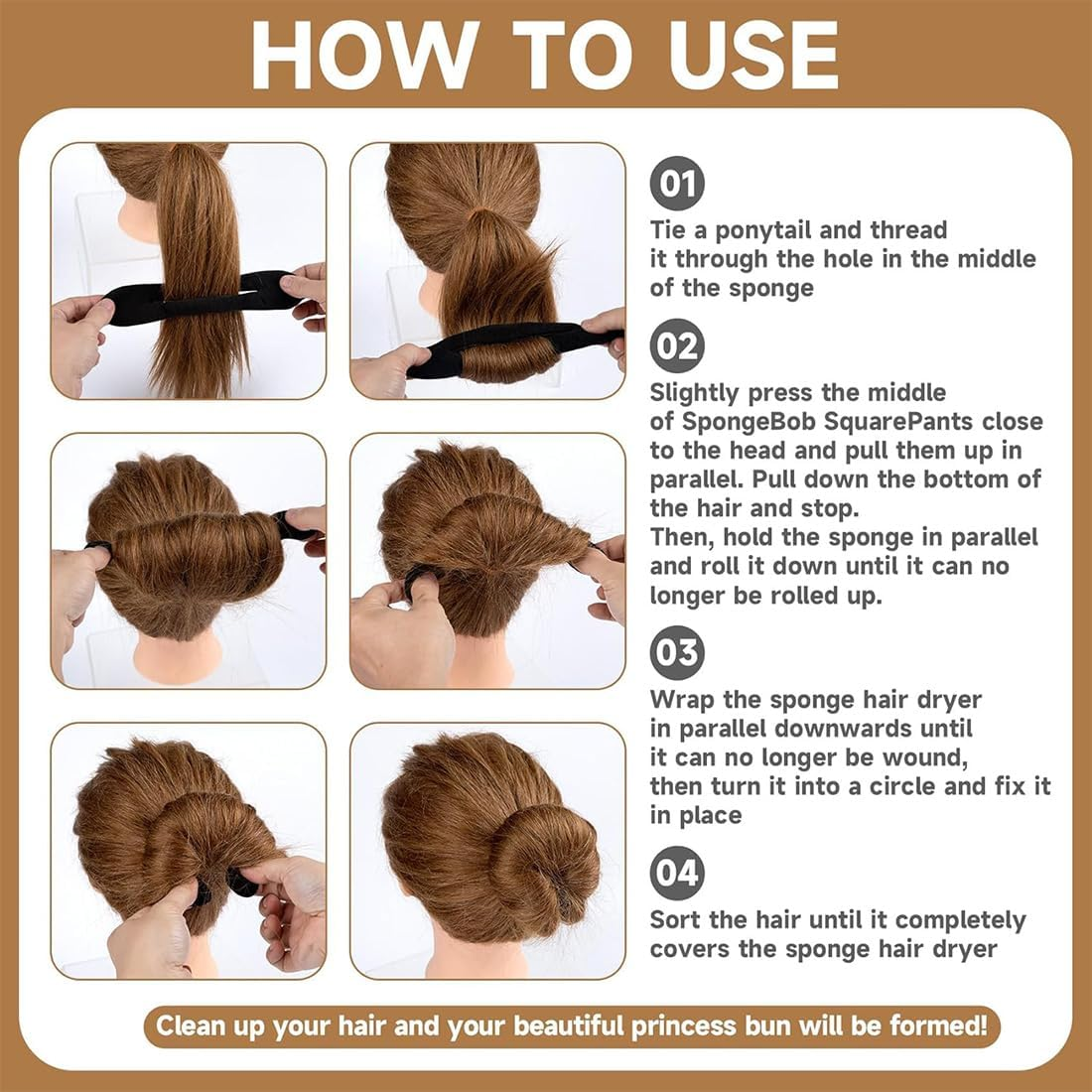 HOW TO USE

01

Tie a ponytail and thread it through the hole in the middle of the sponge

02

Slightly press the middle of SpongeBob SquarePants close to the head and pull them up in parallel. Pull down the bottom of the hair and stop.
Then, hold the sponge in parallel and roll it down until it can no longer be rolled up.

03

Wrap the sponge hair dryer in parallel downwards until it can no longer be wound, then turn it into a circle and fix it in place

04

Sort the hair until it completely covers the sponge hair dryer

Clean up your hair and your beautiful princess bun will be formed!