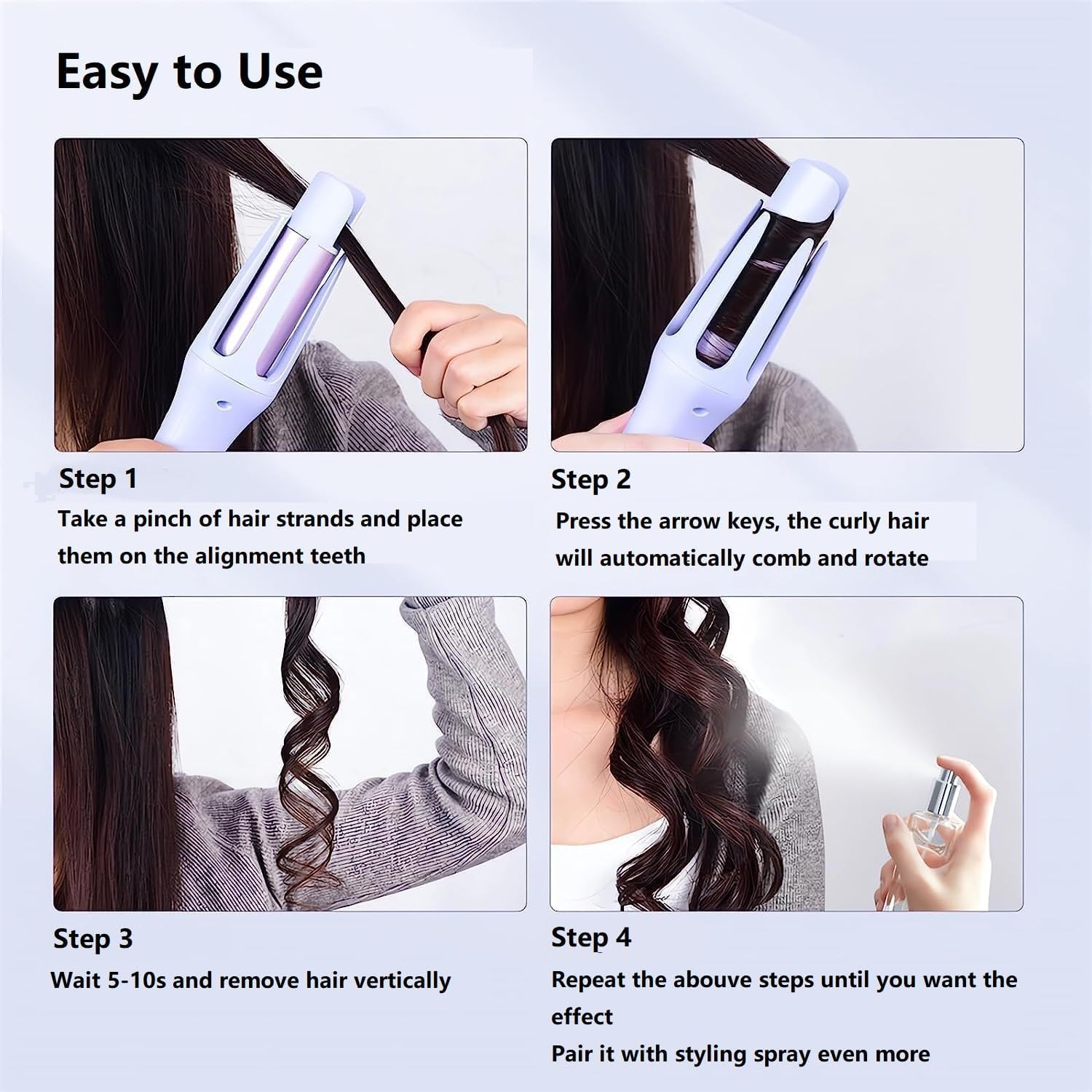 Easy to Use

Step 1
Take a pinch of hair strands and place them on the alignment teeth

Step 2
Press the arrow keys, the curly hair will automatically comb and rotate

Step 3
Wait 5-10s and remove hair vertically

Step 4
Repeat the abouve steps until you want the effect
Pair it with styling spray even more