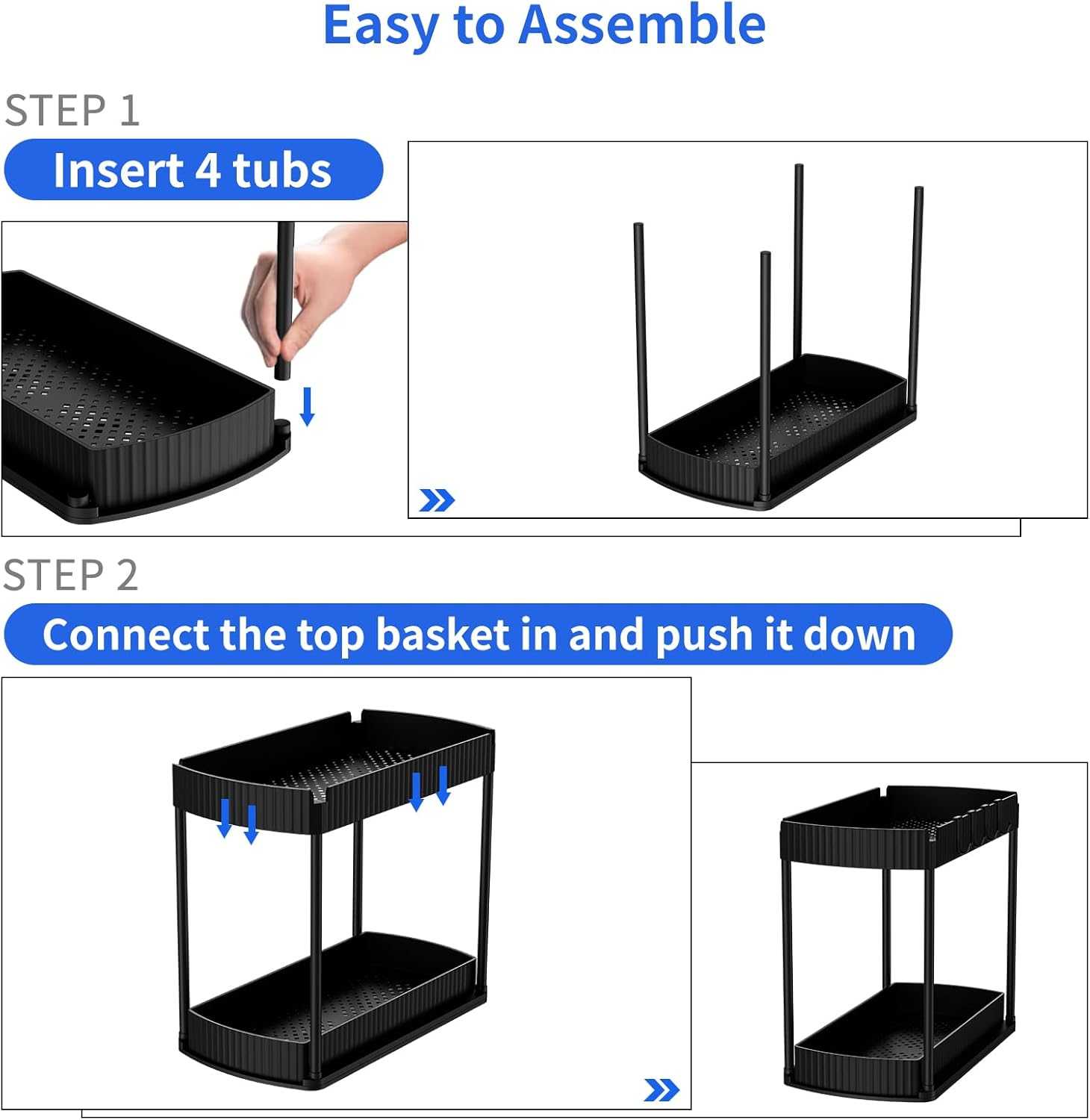 Easy to Assemble

STEP 1

Insert 4 tubs

STEP 2

Connect the top basket in and push it down