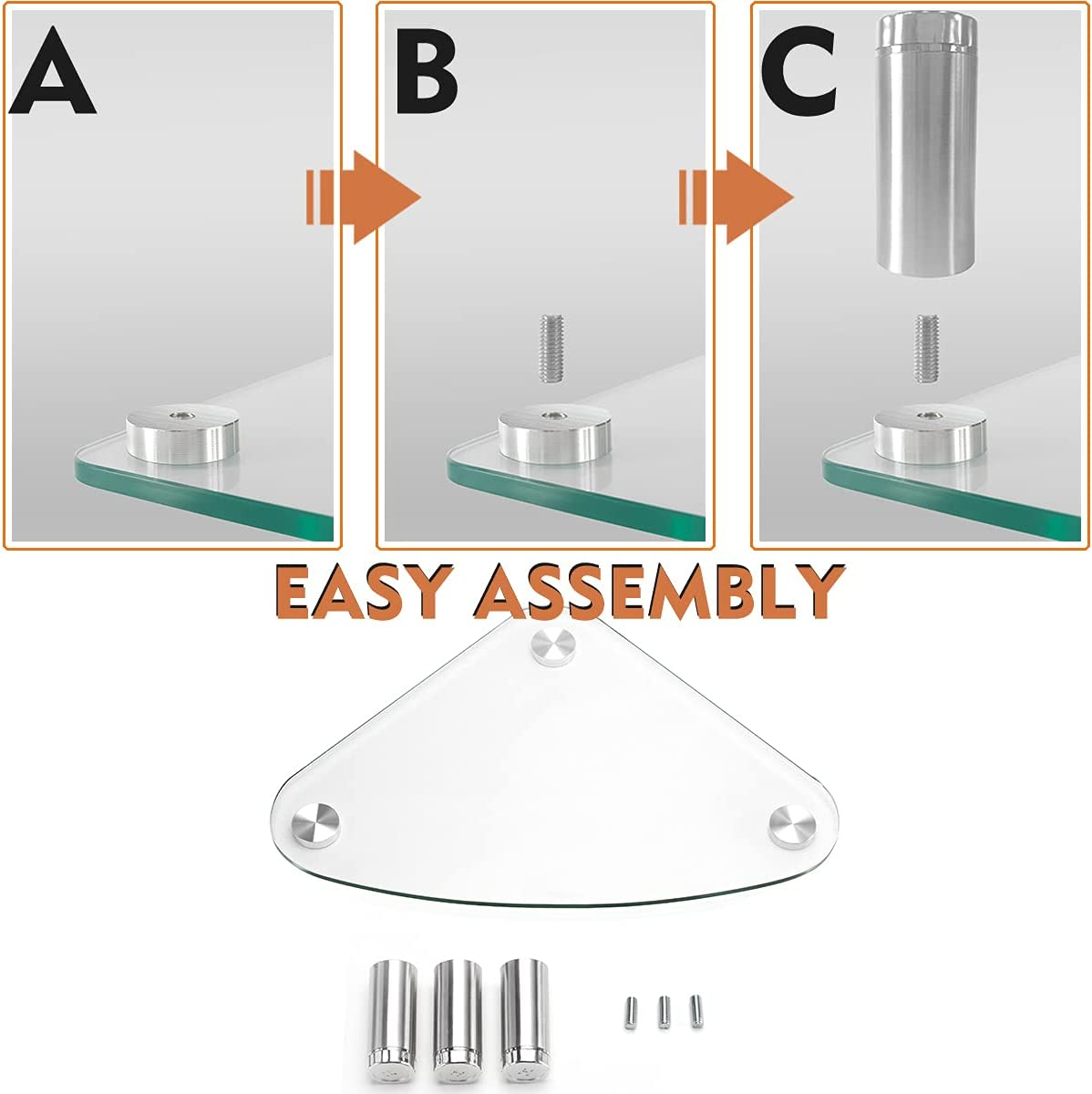 A

B

C

EASY ASSEMBLY