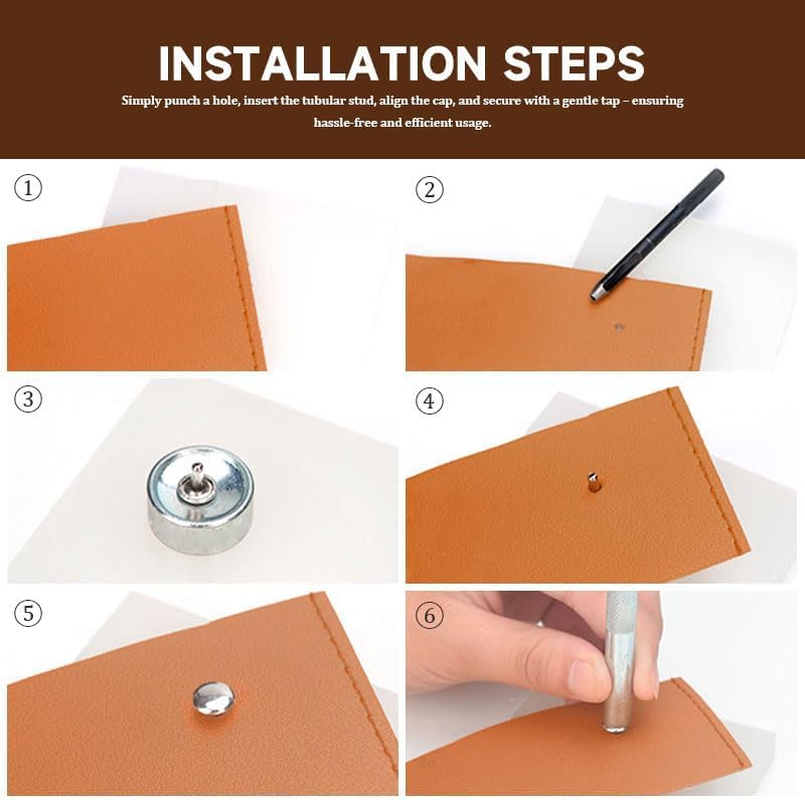 INSTALLATION STEPS

Simply punch a hole, insert the tubular stud, align the cap, and secure with a gentle tap – ensuring hassle-free and efficient usage.

①

②

③

④

⑤

⑥