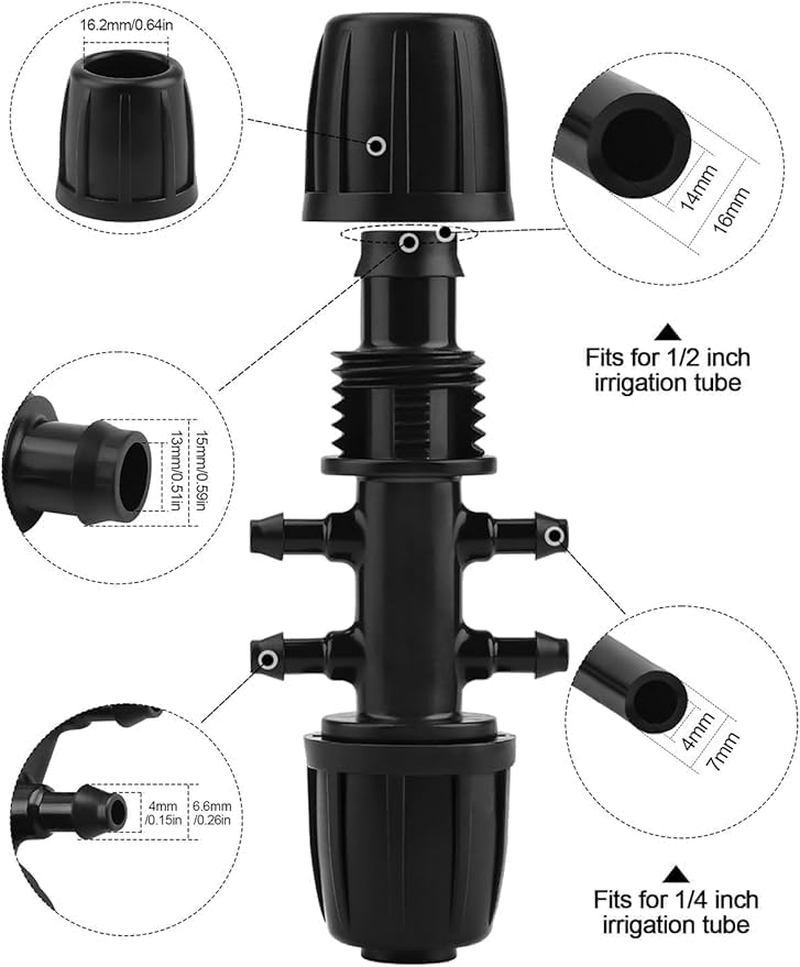 16.2mm/0.64in

14mm
16mm

Fits for 1/2 inch irrigation tube

15mm/0.59in
13mm/0.51in

4mm
7mm

4mm /0.15in
6.6mm /0.26in

Fits for 1/4 inch irrigation tube