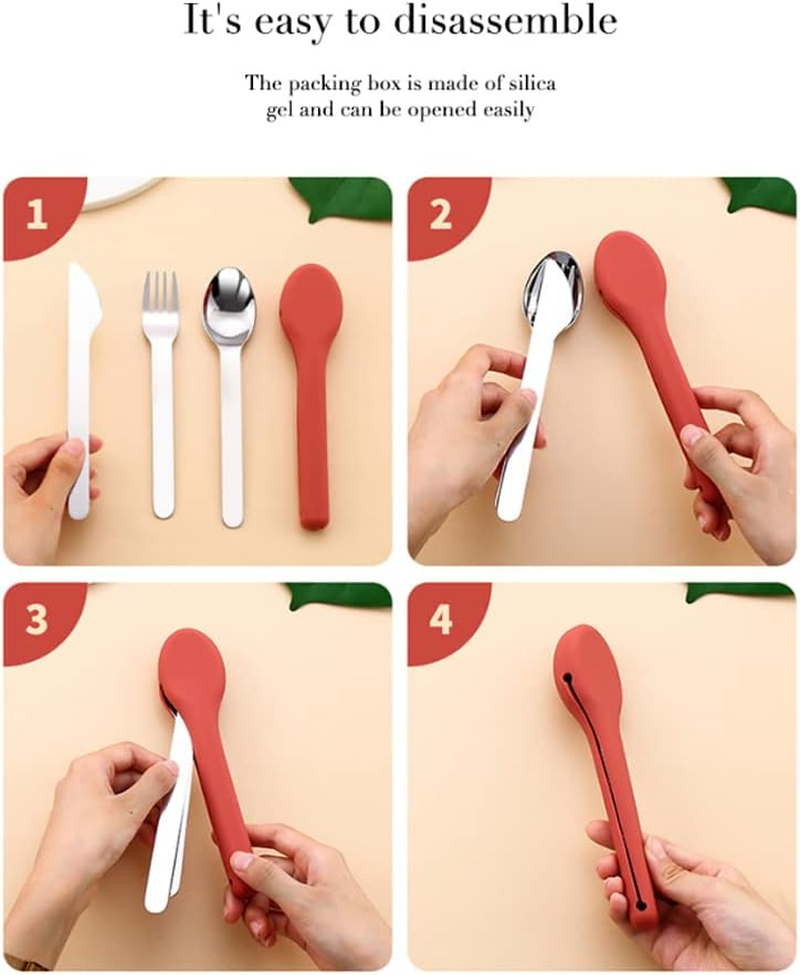 It's easy to disassemble

The packing box is made of silica gel and can be opened easily

1

2

3

4